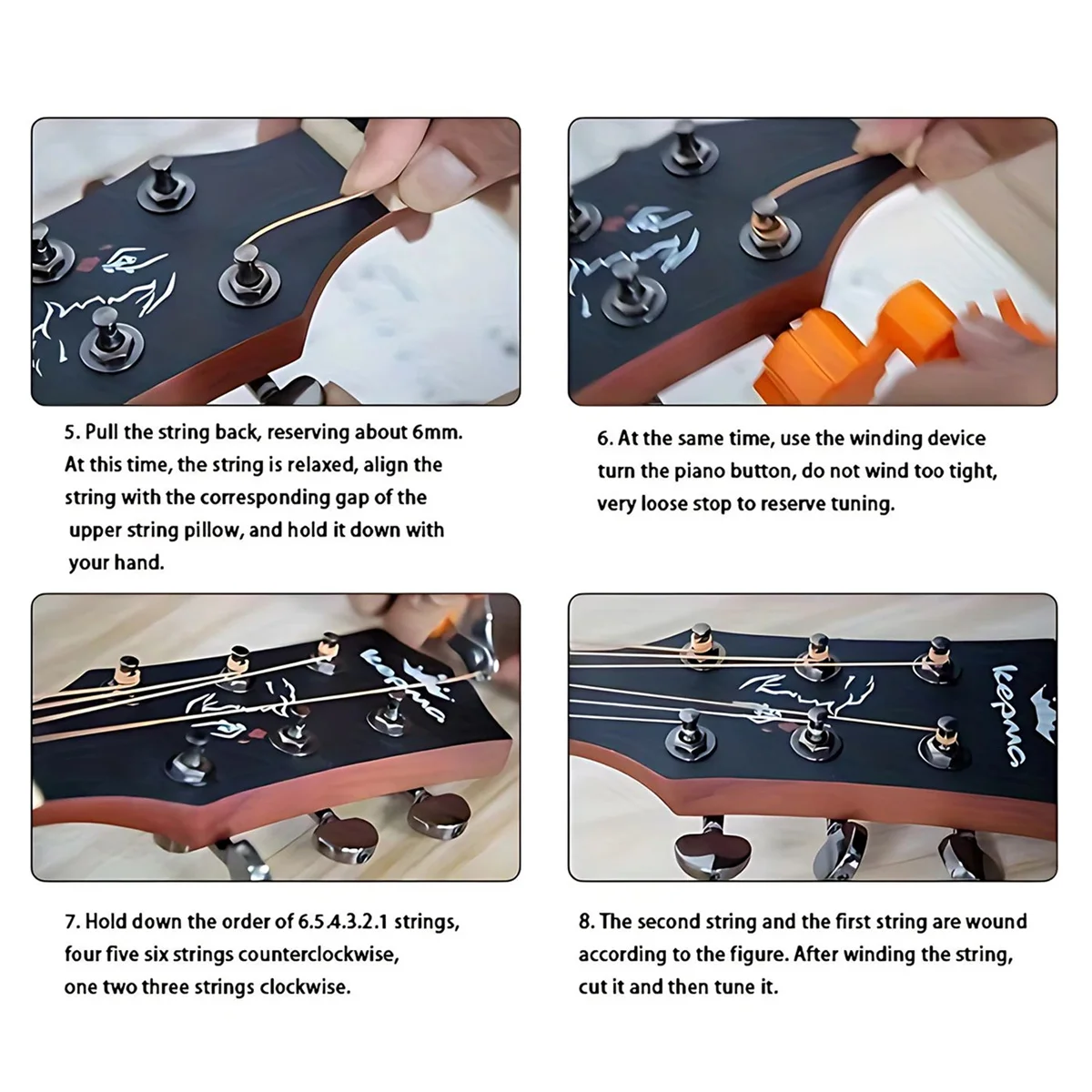 5. Pull the string back, reserving about 6mm. At this time, the string is relaxed, align the string with the corresponding gap of the upper string pillow, and hold it down with your hand.

6. At the same time, use the winding device turn the piano button, do not wind too tight, very loose stop to reserve tuning.

kepma

kepma

7. Hold down the order of 6.5.4.3.2.1 strings, four five six strings counterclockwise, one two three strings clockwise.

8. The second string and the first string are wound according to the figure. After winding the string, cut it and then tune it.