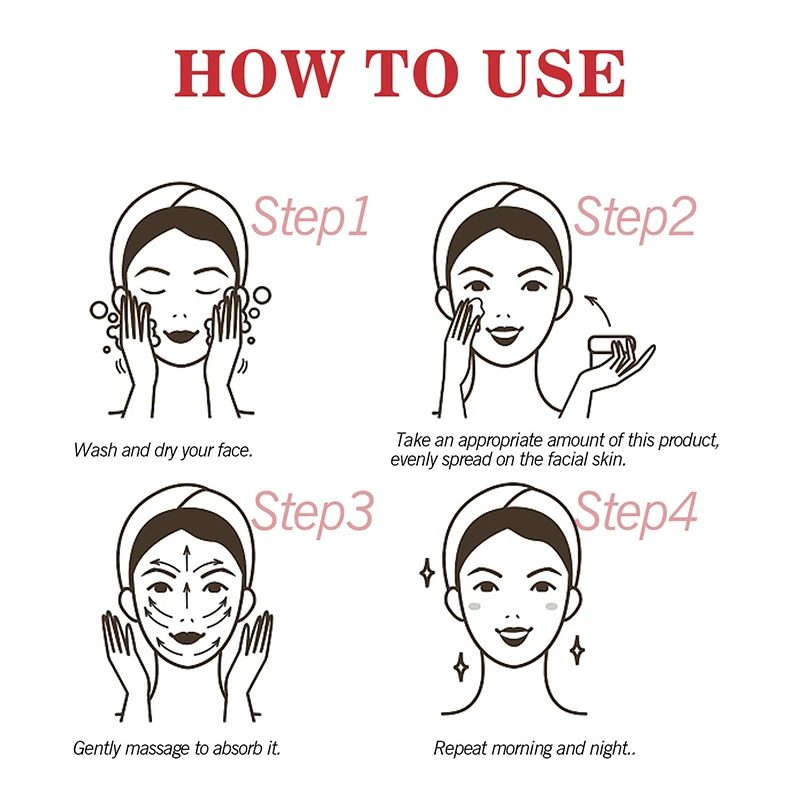 HOW TO USE

Step1

Wash and dry your face.

Step2

Take an appropriate amount of this product, evenly spread on the facial skin.

Step3

Gently massage to absorb it.

Step4

Repeat morning and night..