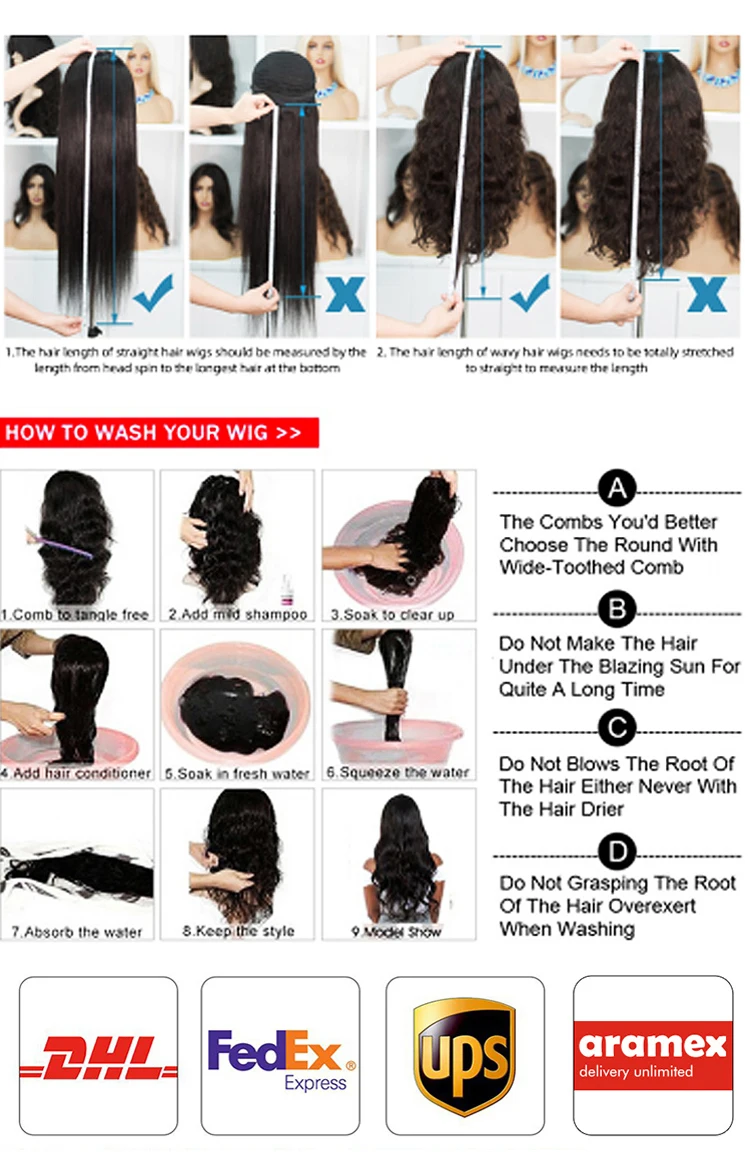 1.The hair length of straight hair wigs should be measured by the length from head spin to the longest hair at the bottom

2. The hair length of wavy hair wigs needs to be totally stretched to straight to measure the length

HOW TO WASH YOUR WIG >>

1.Comb to tangle free

2.Add mild shampoo

3.Soak to clear up

4.Add hair conditioner

5.Soak in fresh water

6.Squeeze the water

7.Absorb the water

8.Keep the style

9.Model Show

A

The Combs You'd Better Choose The Round With Wide-Toothed Comb

B

Do Not Make The Hair Under The Blazing Sun For Quite A Long Time

C

Do Not Blows The Root Of The Hair Either Never With The Hair Drier

D

Do Not Grasping The Root Of The Hair Overexert When Washing

DHL

FedEx Express

UPS

aramex delivery unlimited