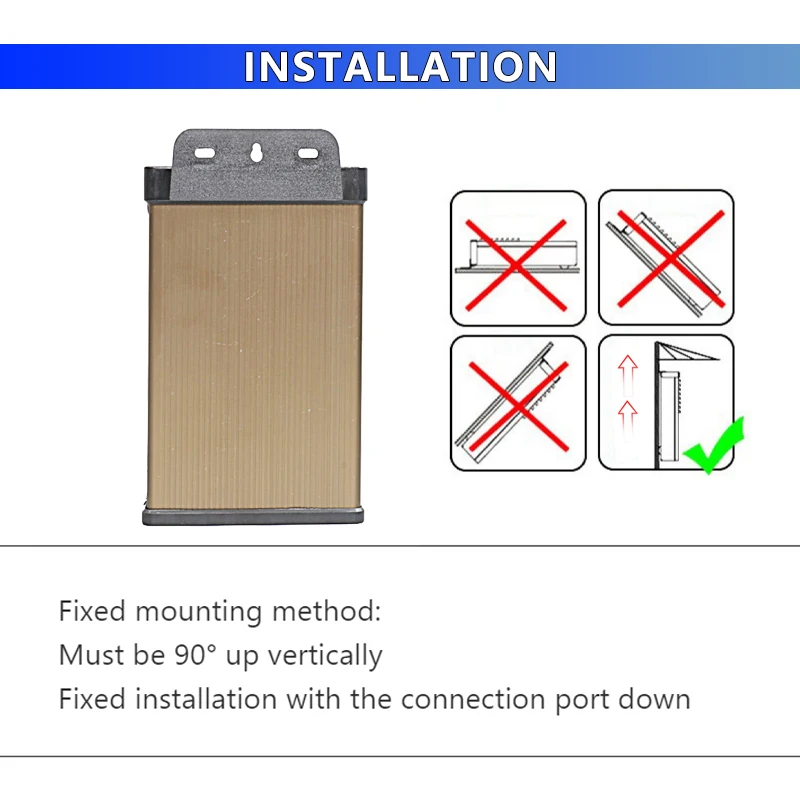 INSTALLATION

Fixed mounting method:
Must be 90° up vertically
Fixed installation with the connection port down