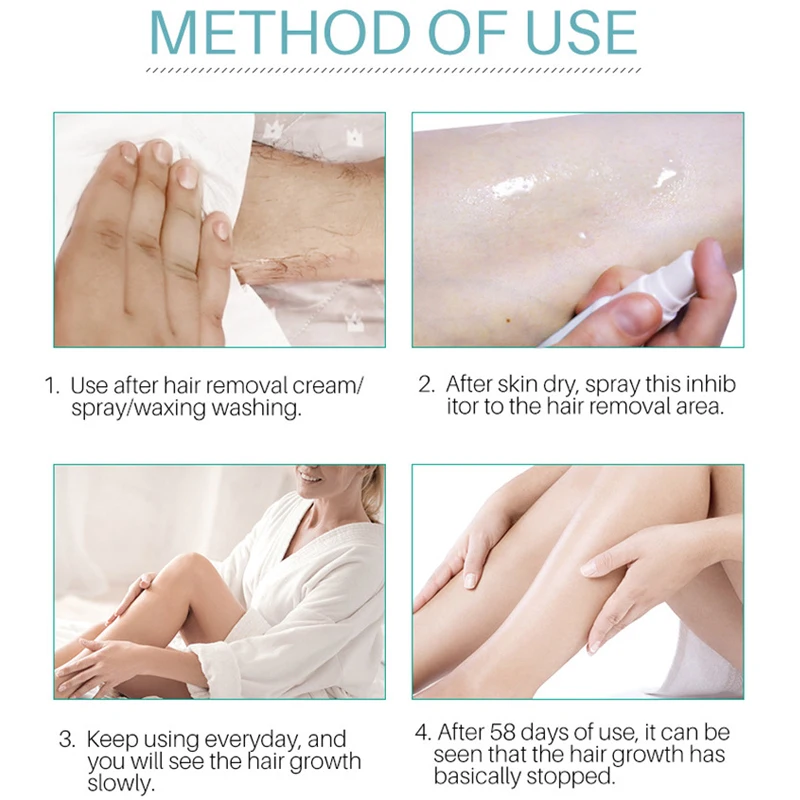 METHOD OF USE

1. Use after hair removal cream/ spray/waxing washing.

2. After skin dry, spray this inhib itor to the hair removal area.

3. Keep using everyday, and you will see the hair growth slowly.

4. After 58 days of use, it can be seen that the hair growth has basically stopped.