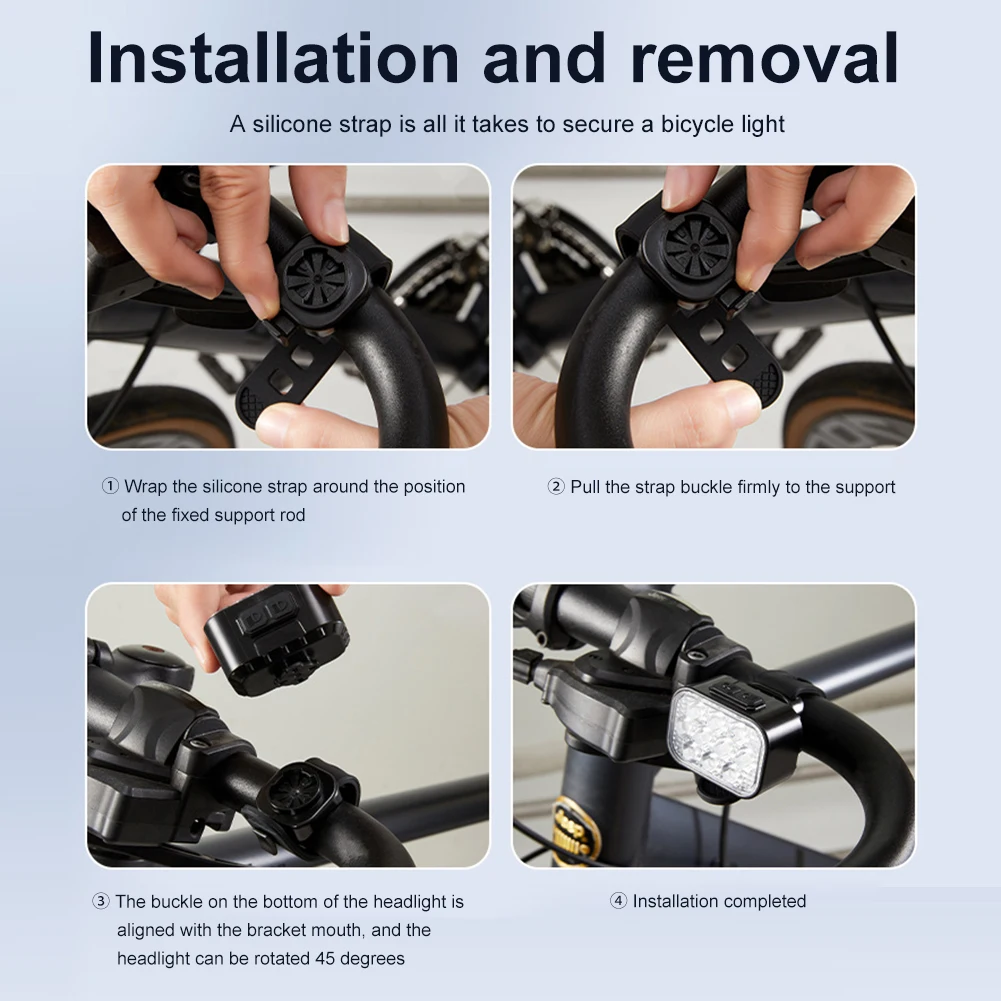 Installation and removal

A silicone strap is all it takes to secure a bicycle light

① Wrap the silicone strap around the position of the fixed support rod

② Pull the strap buckle firmly to the support

③ The buckle on the bottom of the headlight is aligned with the bracket mouth, and the headlight can be rotated 45 degrees

④ Installation completed