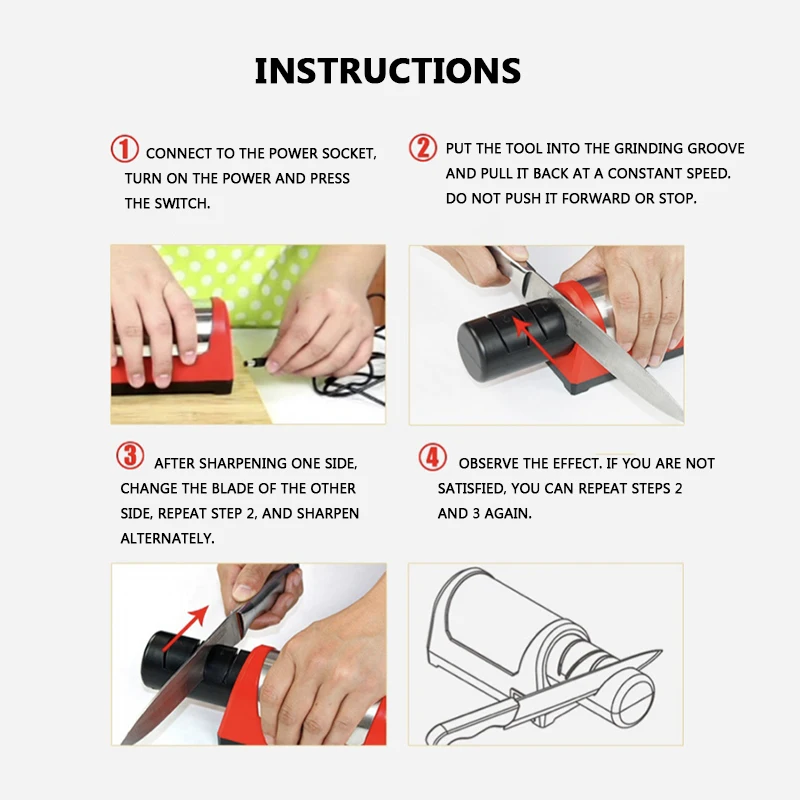 INSTRUCTIONS

① CONNECT TO THE POWER SOCKET, TURN ON THE POWER AND PRESS THE SWITCH.

② PUT THE TOOL INTO THE GRINDING GROOVE AND PULL IT BACK AT A CONSTANT SPEED. DO NOT PUSH IT FORWARD OR STOP.

③ AFTER SHARPENING ONE SIDE, CHANGE THE BLADE OF THE OTHER SIDE, REPEAT STEP 2, AND SHARPEN ALTERNATELY.

④ OBSERVE THE EFFECT. IF YOU ARE NOT SATISFIED, YOU CAN REPEAT STEPS 2 AND 3 AGAIN.