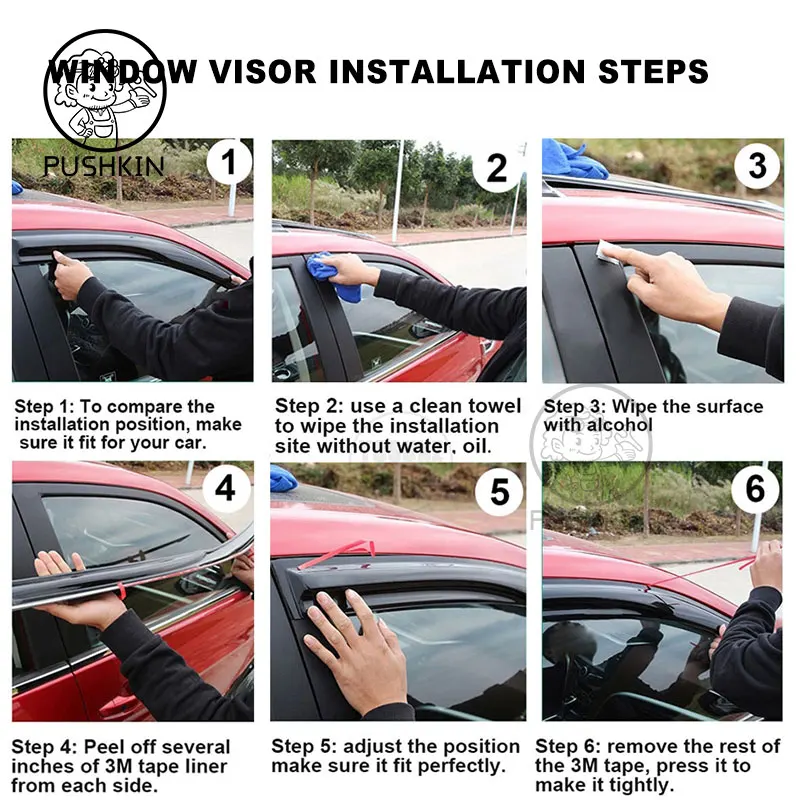 WINDOW VISOR INSTALLATION STEPS

PUSHKIN

1

2

3

Step 1: To compare the installation position, make sure it fit for your car.

Step 2: use a clean towel to wipe the installation site without water, oil.

Step 3: Wipe the surface with alcohol

4

5

6

Step 4: Peel off several inches of 3M tape liner from each side.

Step 5: adjust the position make sure it fit perfectly.

Step 6: remove the rest of the 3M tape, press it to make it tightly.