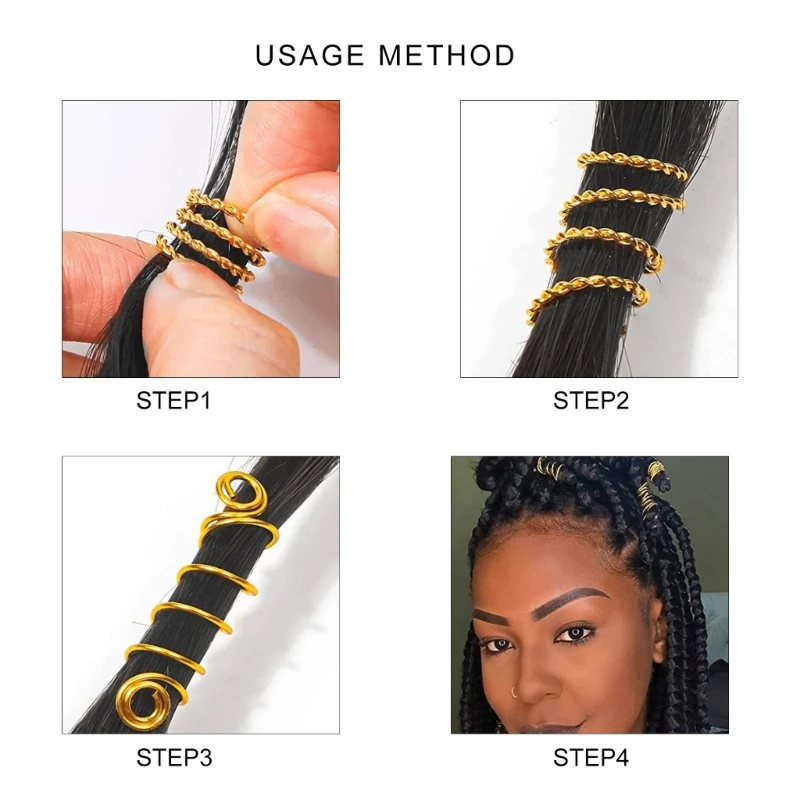 USAGE METHOD

STEP1

STEP2

STEP3

STEP4