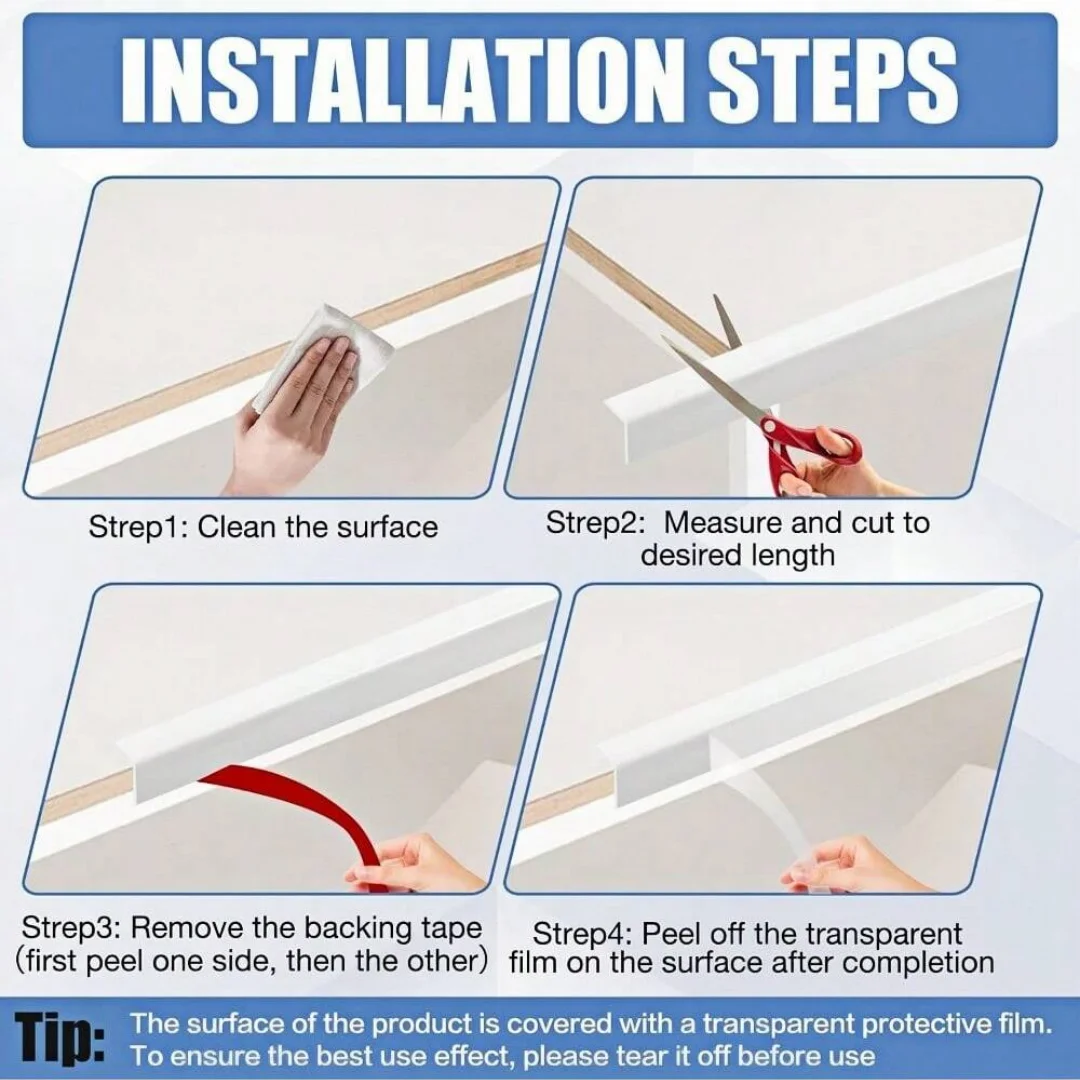 INSTALLATION STEPS

Strep1: Clean the surface

Strep2: Measure and cut to desired length

Strep3: Remove the backing tape (first peel one side, then the other)

Strep4: Peel off the transparent film on the surface after completion

Tip: The surface of the product is covered with a transparent protective film. To ensure the best use effect, please tear it off before use