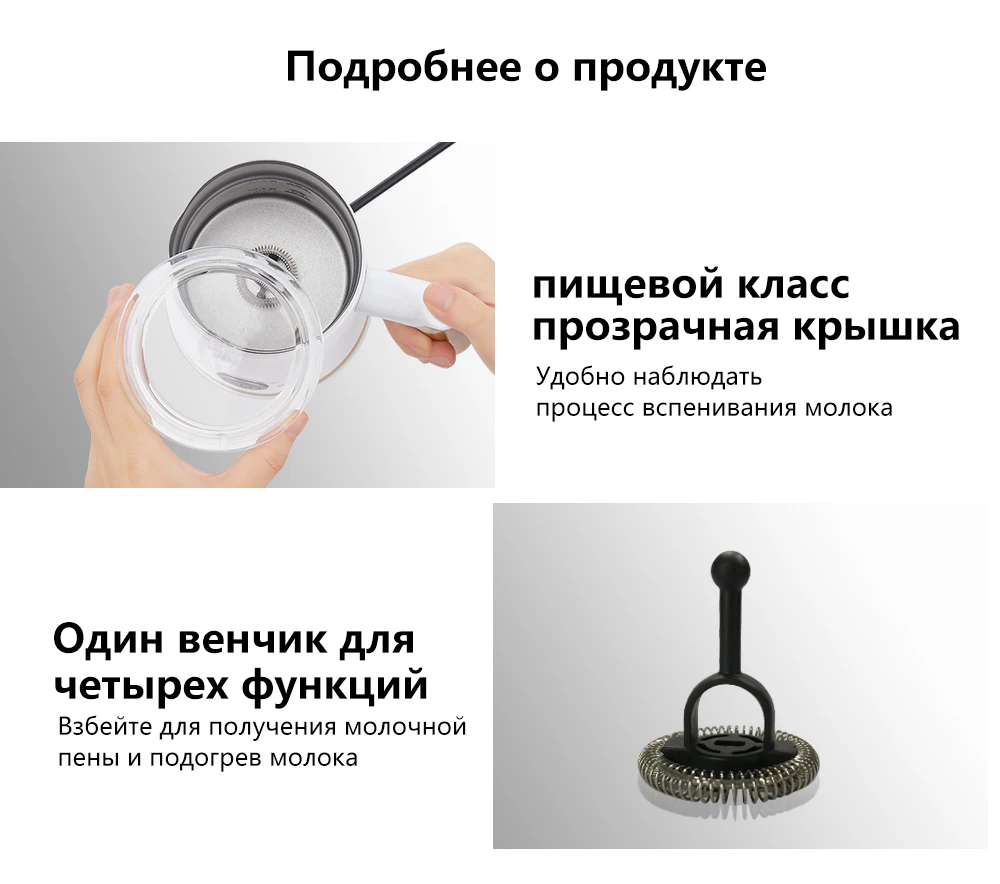 Подробнее о продукте

пищевой класс прозрачная крышка

Удобно наблюдать процесс вспенивания молока

Один венчик для четырех функций

Взбейте для получения молочной пены и подогрев молока