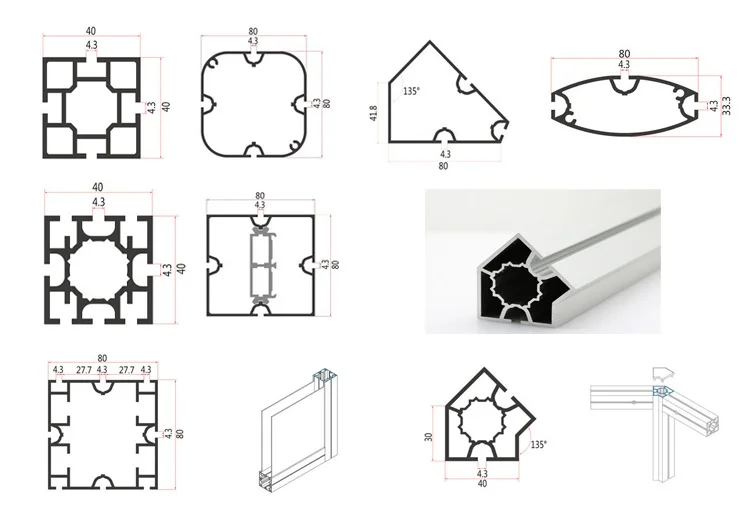 40
4.3
4.3
40

80
4.3
4.3
80

135°
41.8
4.3
80

80
4.3
4.3
33.3

40
4.3
4.3
40

80
4.3
4.3
80

80
4.3 27.7 4.3 27.7 4.3
4.3
80

30
135°
4.3
40