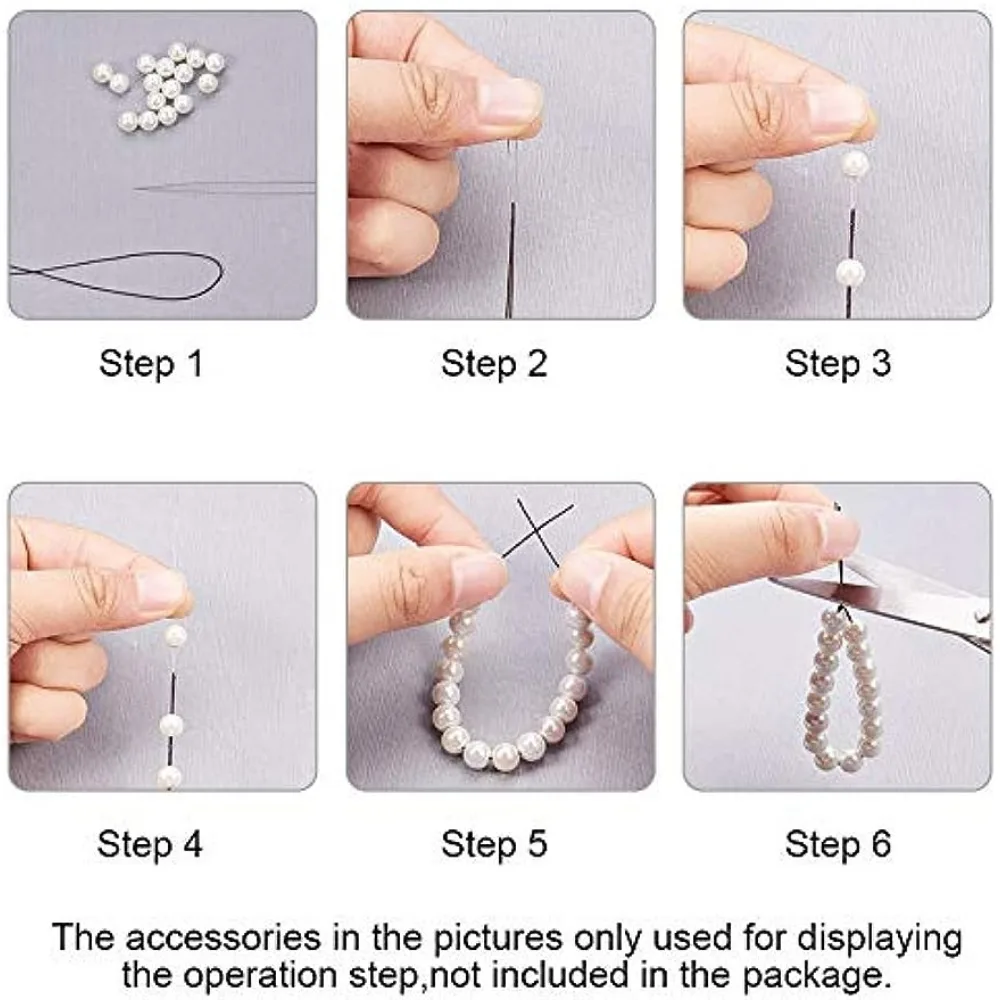 Step 1

Step 2

Step 3

Step 4

Step 5

Step 6

The accessories in the pictures only used for displaying the operation step,not included in the package.