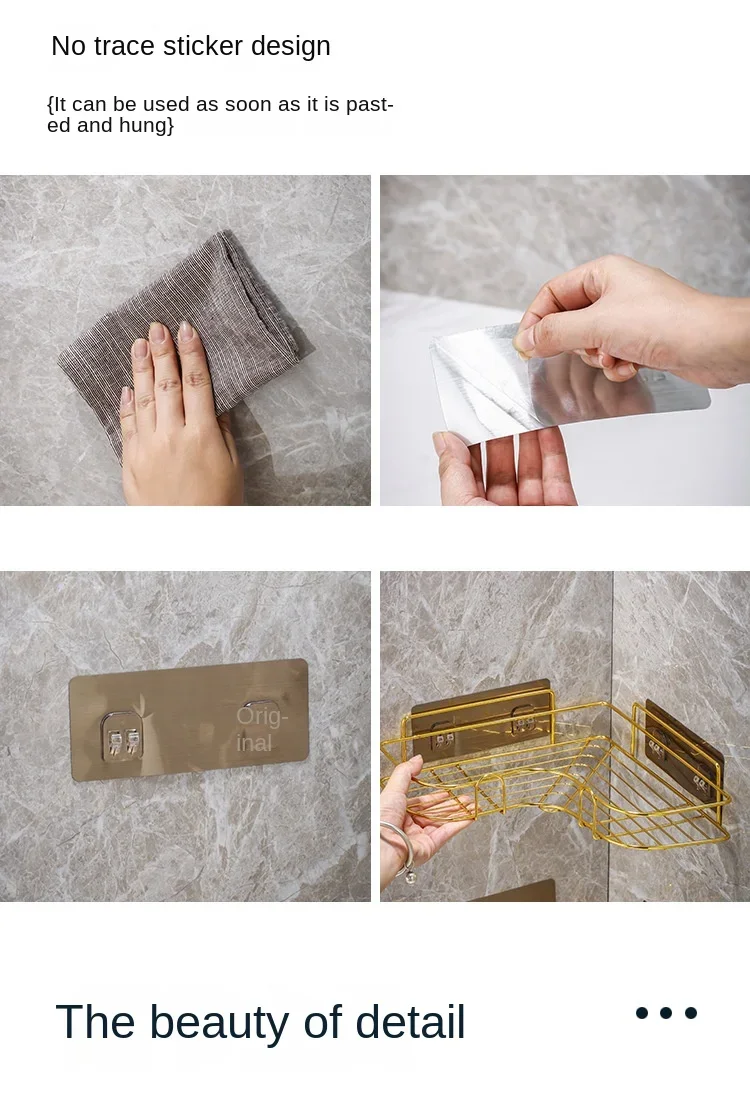 No trace sticker design

{It can be used as soon as it is pasted and hung}

Original

The beauty of detail