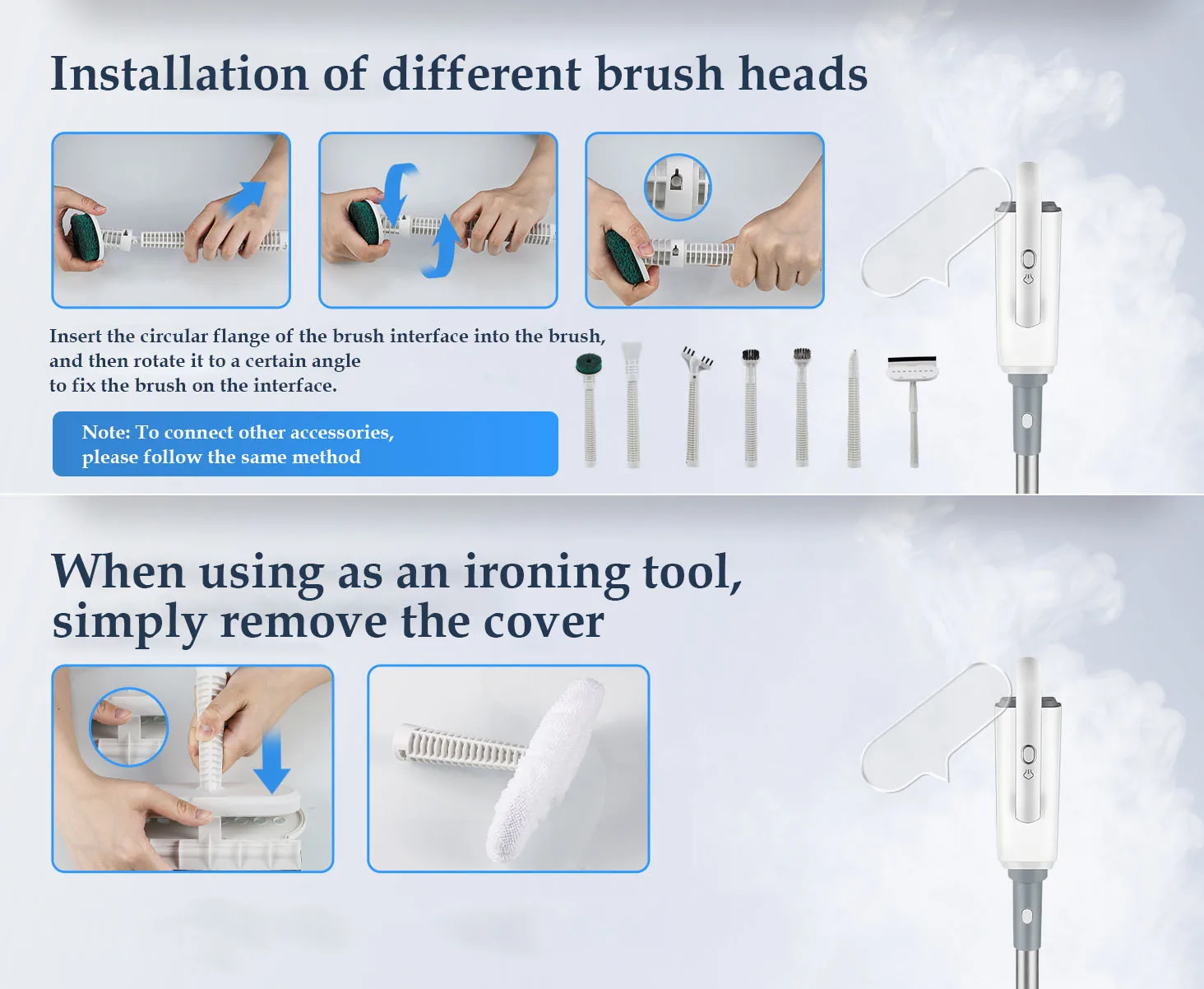 Installation of different brush heads

Insert the circular flange of the brush interface into the brush, and then rotate it to a certain angle to fix the brush on the interface.

Note: To connect other accessories, please follow the same method

When using as an ironing tool, simply remove the cover