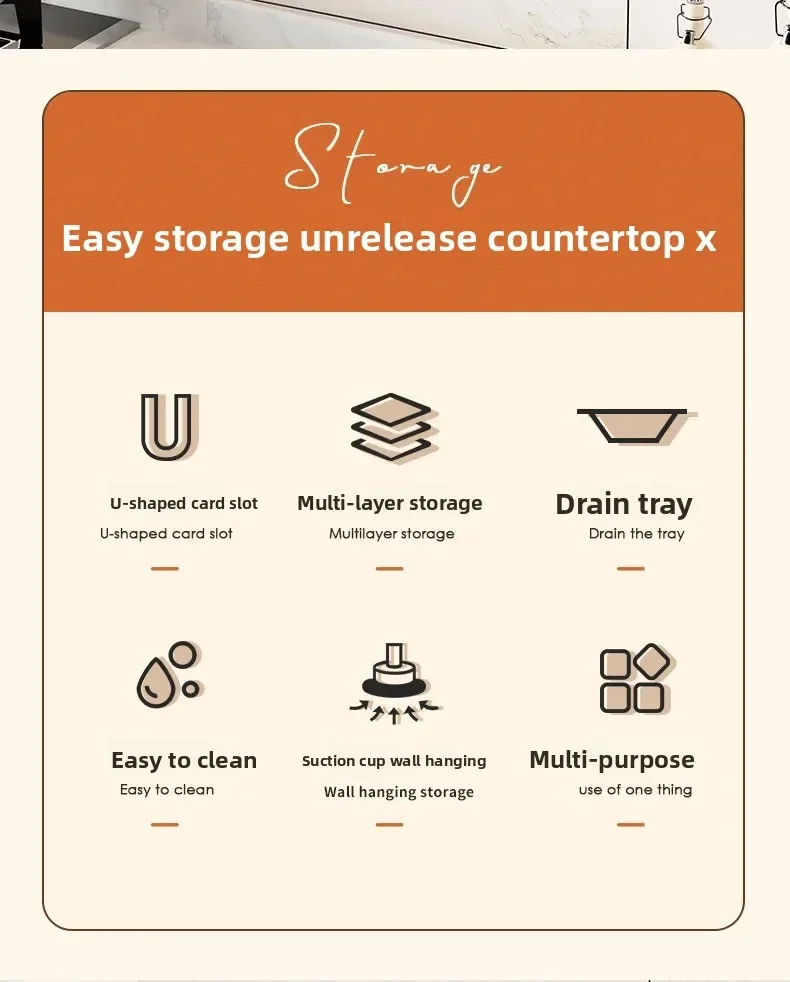 Storage

Easy storage unrelease countertop x

U-shaped card slot
U-shaped card slot

Multi-layer storage
Multilayer storage

Drain tray
Drain the tray

Easy to clean
Easy to clean

Suction cup wall hanging
Wall hanging storage

Multi-purpose
use of one thing