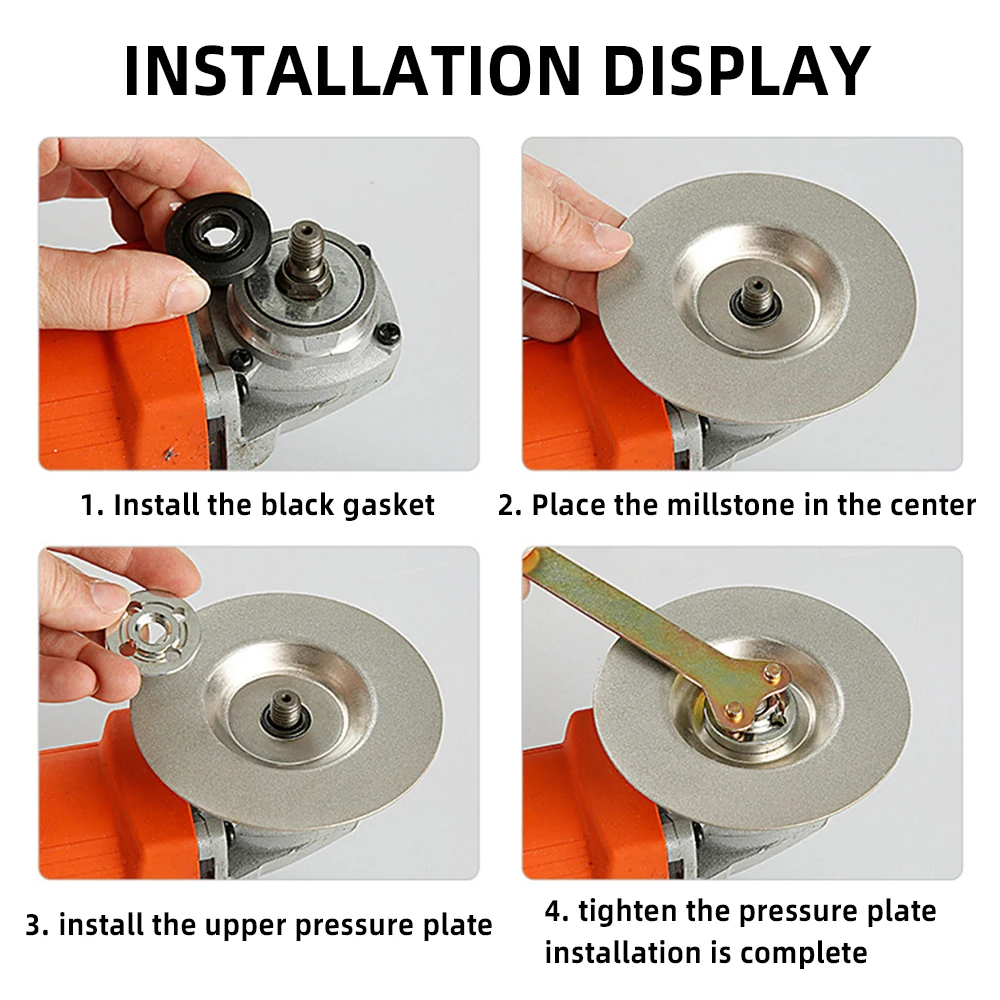 INSTALLATION DISPLAY

1. Install the black gasket

2. Place the millstone in the center

3. install the upper pressure plate

4. tighten the pressure plate installation is complete