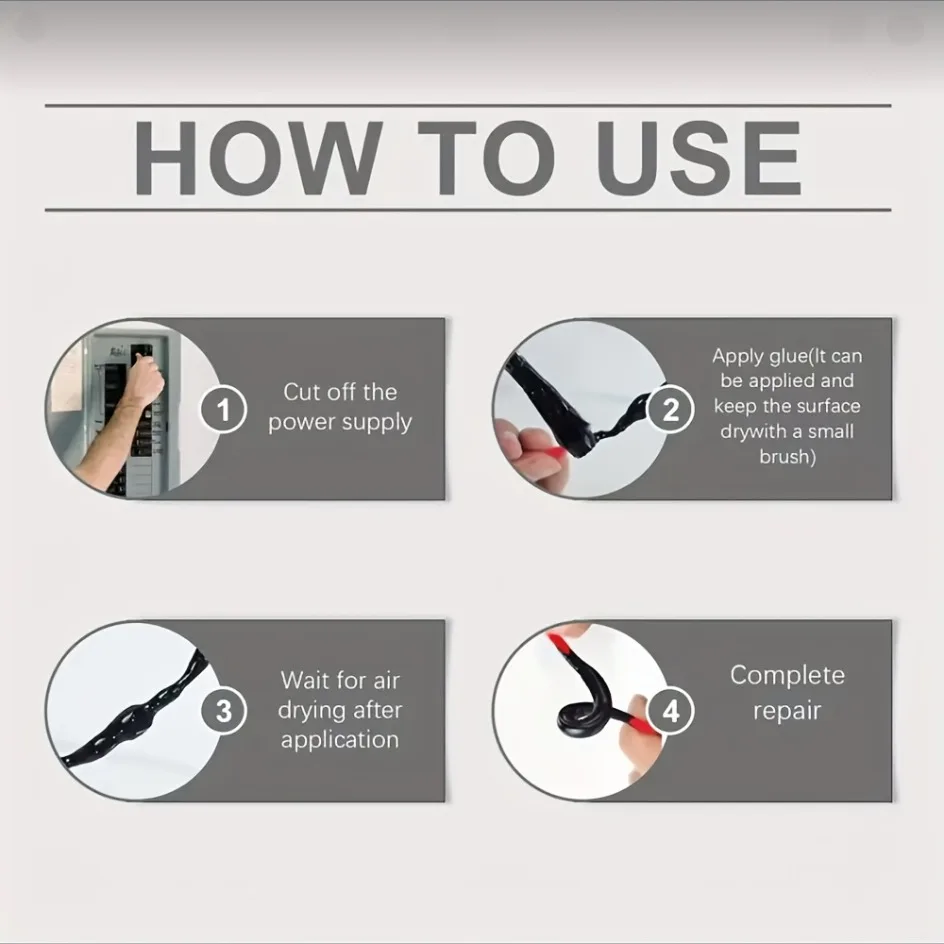 HOW TO USE

1 Cut off the power supply

2 Apply glue(It can be applied and keep the surface drywith a small brush)

3 Wait for air drying after application

4 Complete repair