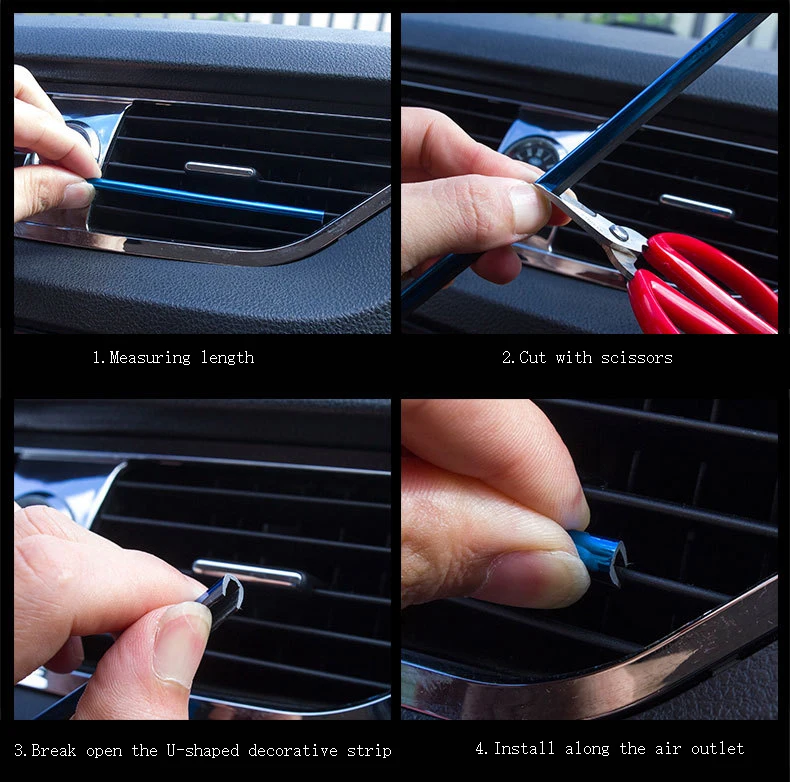 1. Measuring length

2. Cut with scissors

3. Break open the U-shaped decorative strip

4. Install along the air outlet