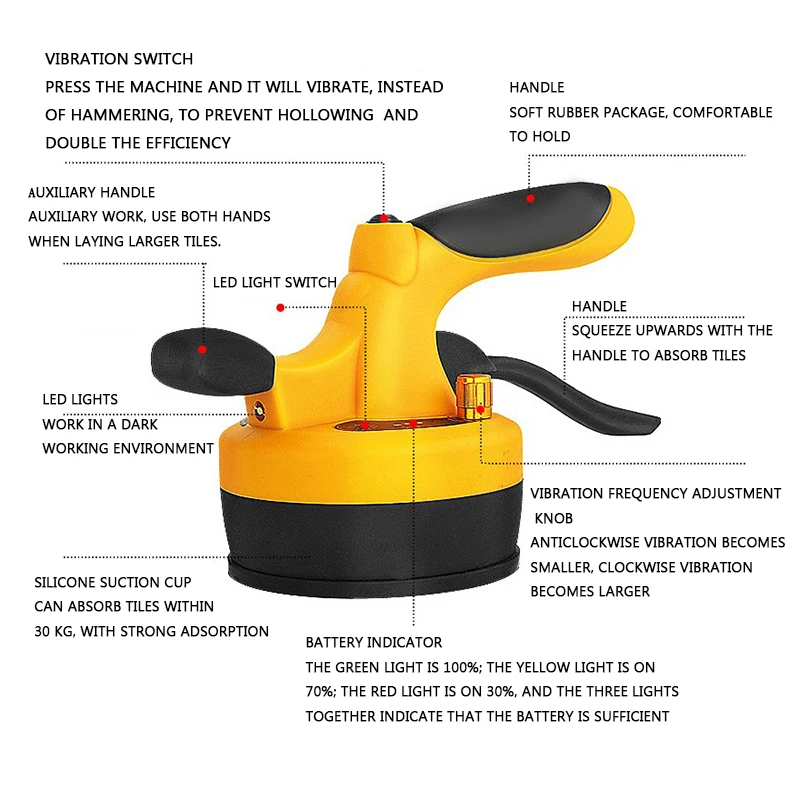 VIBRATION SWITCH
PRESS THE MACHINE AND IT WILL VIBRATE, INSTEAD OF HAMMERING, TO PREVENT HOLLOWING AND DOUBLE THE EFFICIENCY

HANDLE
SOFT RUBBER PACKAGE, COMFORTABLE TO HOLD

AUXILIARY HANDLE
AUXILIARY WORK, USE BOTH HANDS WHEN LAYING LARGER TILES.

LED LIGHT SWITCH

HANDLE
SQUEEZE UPWARDS WITH THE HANDLE TO ABSORB TILES

LED LIGHTS
WORK IN A DARK WORKING ENVIRONMENT

VIBRATION FREQUENCY ADJUSTMENT KNOB
ANTICLOCKWISE VIBRATION BECOMES SMALLER, CLOCKWISE VIBRATION BECOMES LARGER

SILICONE SUCTION CUP
CAN ABSORB TILES WITHIN 30 KG, WITH STRONG ADSORPTION

BATTERY INDICATOR
THE GREEN LIGHT IS 100%; THE YELLOW LIGHT IS ON 70%; THE RED LIGHT IS ON 30%, AND THE THREE LIGHTS TOGETHER INDICATE THAT THE BATTERY IS SUFFICIENT