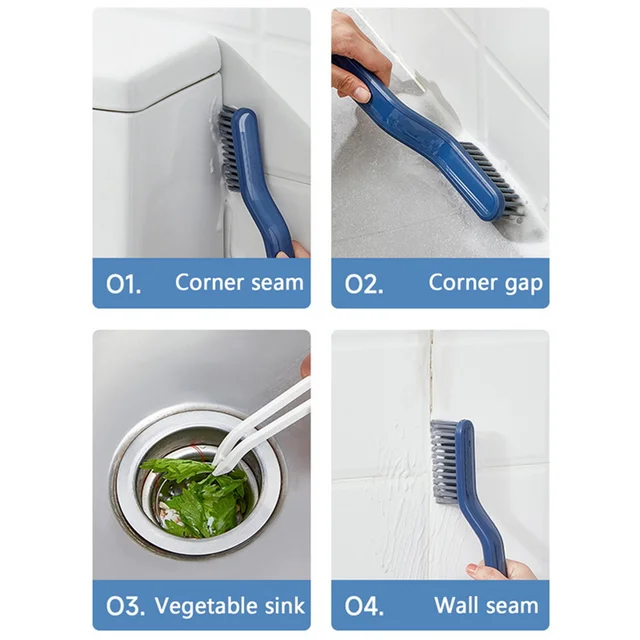 01. Corner seam

02. Corner gap

03. Vegetable sink

04. Wall seam