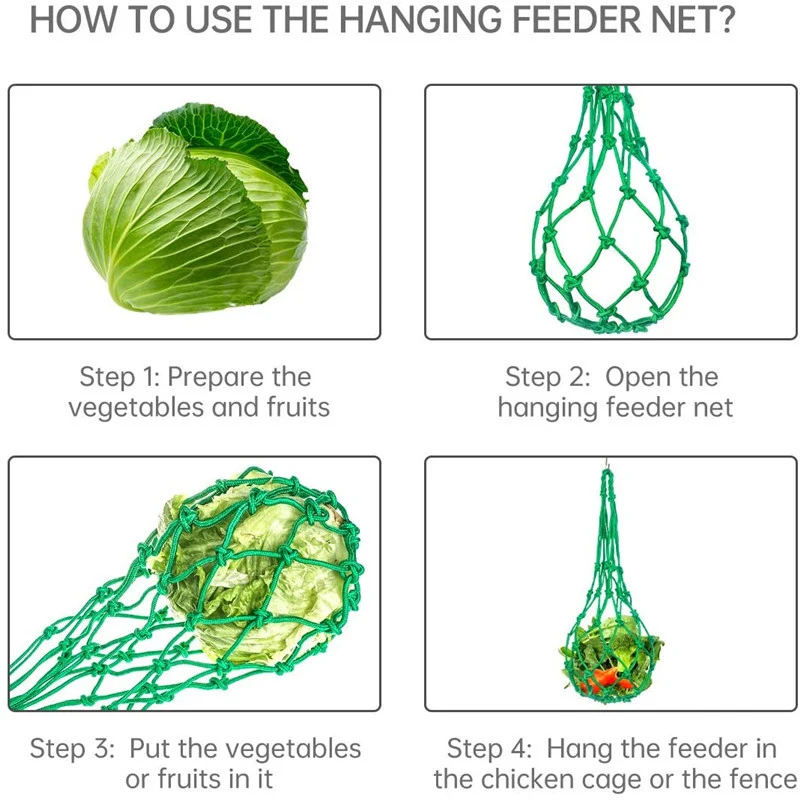 HOW TO USE THE HANGING FEEDER NET?

Step 1: Prepare the vegetables and fruits

Step 2: Open the hanging feeder net

Step 3: Put the vegetables or fruits in it

Step 4: Hang the feeder in the chicken cage or the fence