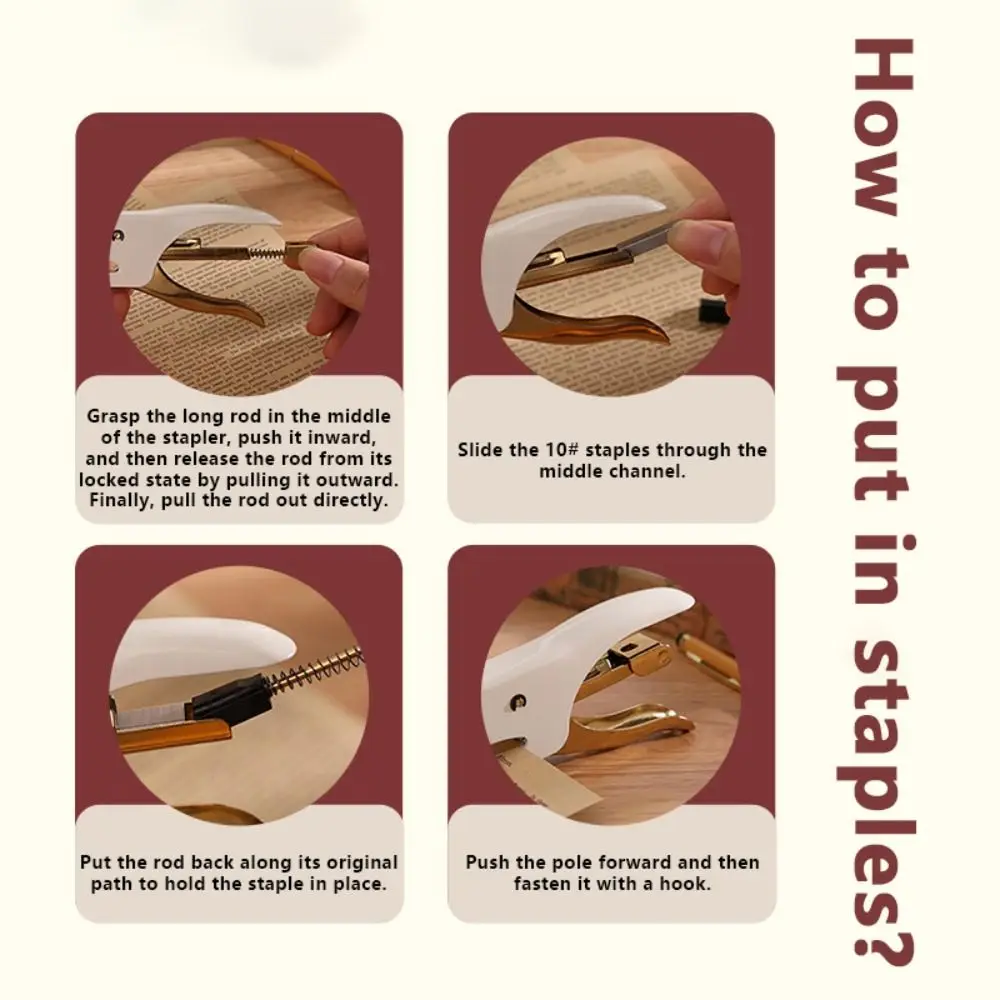 How to put in staples?

Grasp the long rod in the middle of the stapler, push it inward, and then release the rod from its locked state by pulling it outward. Finally, pull the rod out directly.

Slide the 10# staples through the middle channel.

Put the rod back along its original path to hold the staple in place.

Push the pole forward and then fasten it with a hook.