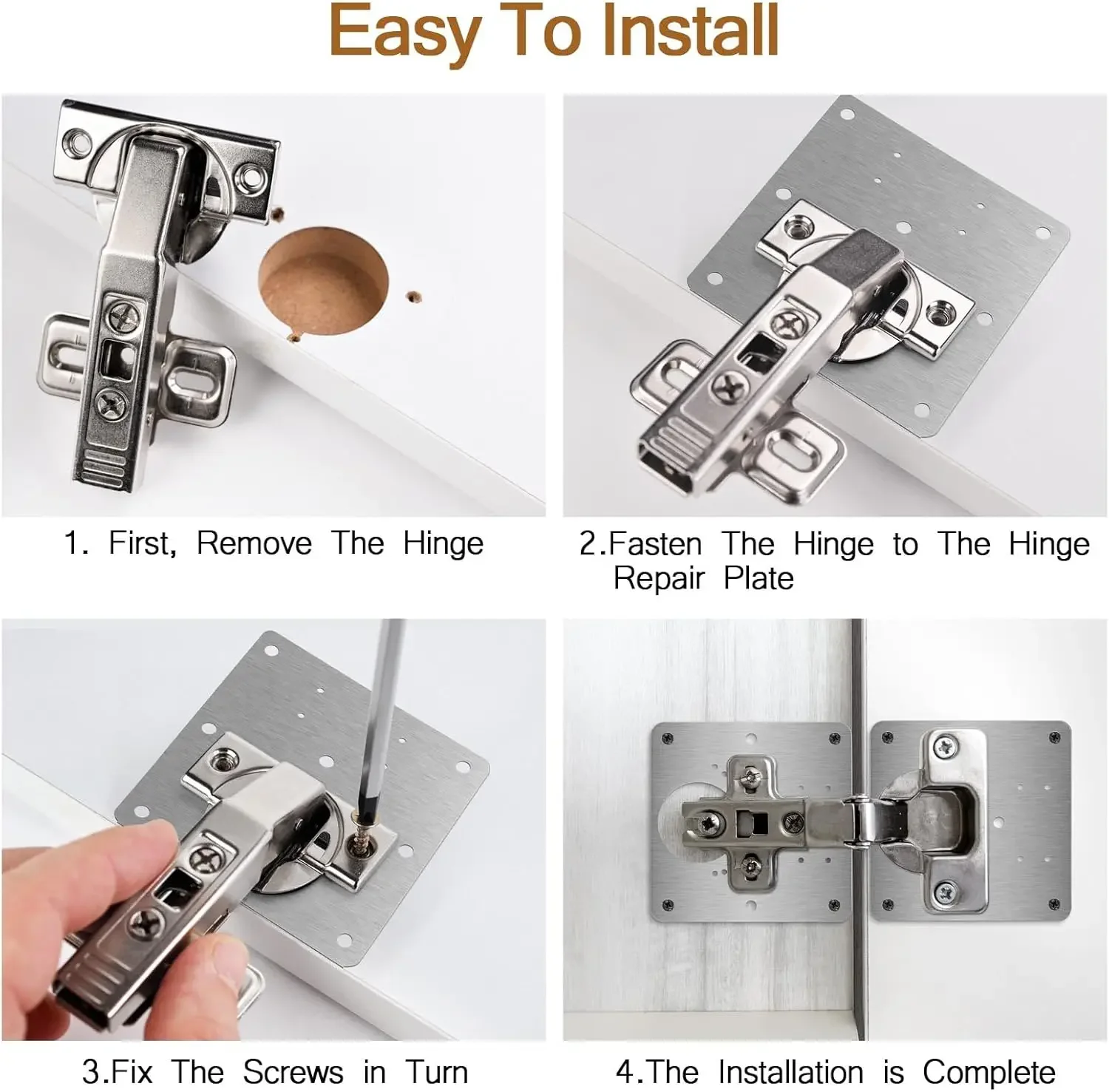 Easy To Install

1. First, Remove The Hinge

2.Fasten The Hinge to The Hinge Repair Plate

3.Fix The Screws in Turn

4.The Installation is Complete