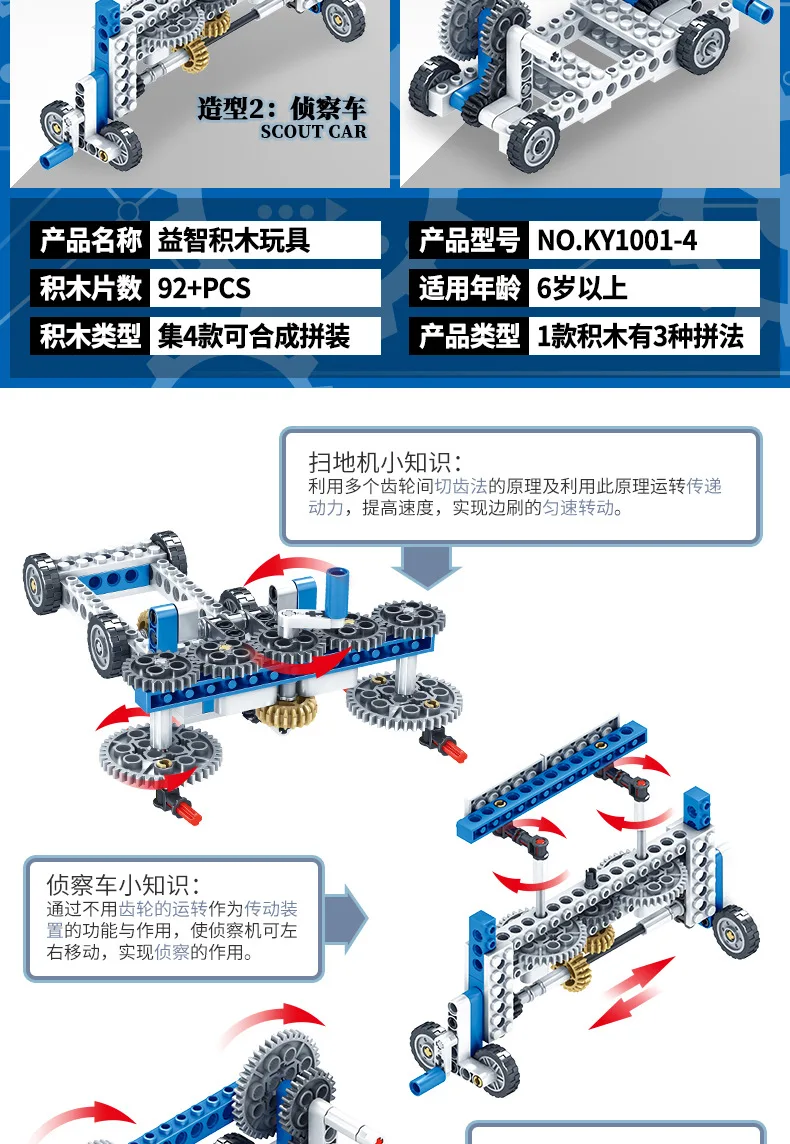 造型2：侦察车
SCOUT CAR

| 产品名称 | 益智积木玩具 | 产品型号 | NO.KY1001-4 |
|---|---|---|---|
| 积木片数 | 92+PCS | 适用年龄 | 6岁以上 |
| 积木类型 | 集4款可合成拼装 | 产品类型 | 1款积木有3种拼法 |

扫地机小知识：
利用多个齿轮间切齿法的原理及利用此原理运转传递动力，提高速度，实现边刷的匀速转动。

侦察车小知识：
通过不用齿轮的运转作为传动装置的功能与作用，使侦察机可左右移动，实现侦察的作用。