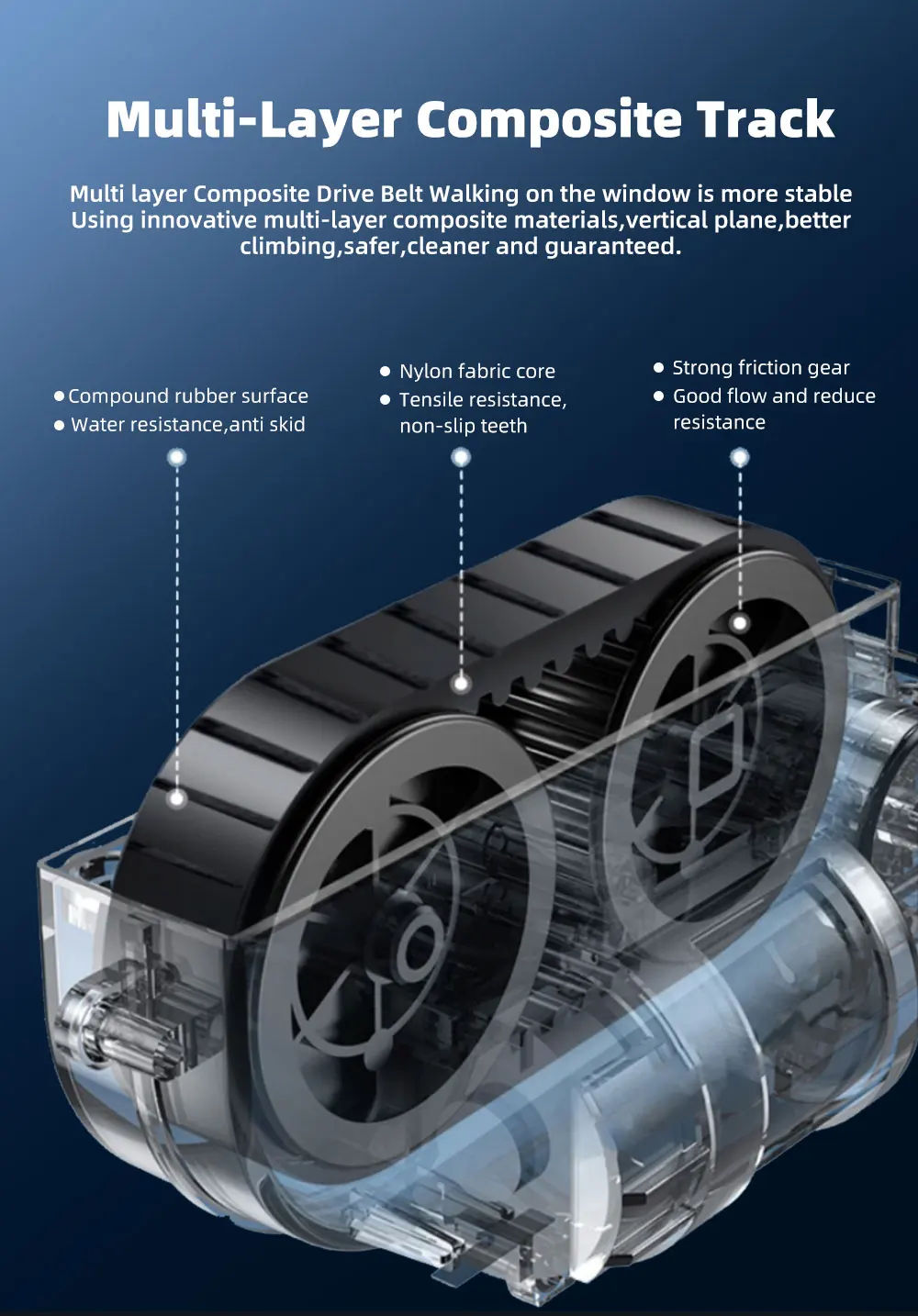 Multi-Layer Composite Track

Multi layer Composite Drive Belt Walking on the window is more stable
Using innovative multi-layer composite materials,vertical plane,better climbing,safer,cleaner and guaranteed.

● Compound rubber surface
● Water resistance,anti skid

● Nylon fabric core
● Tensile resistance, non-slip teeth

● Strong friction gear
● Good flow and reduce resistance