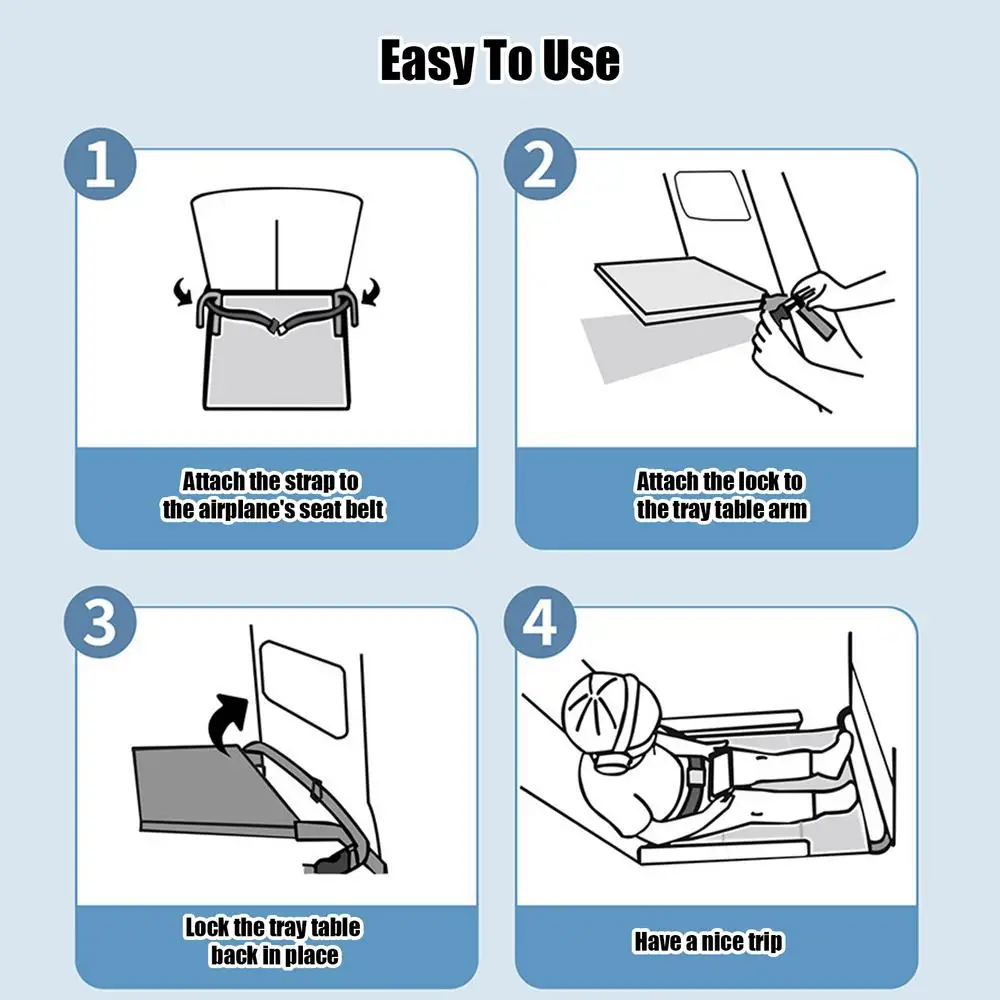 Easy To Use

1

Attach the strap to the airplane's seat belt

2

Attach the lock to the tray table arm

3

Lock the tray table back in place

4

Have a nice trip