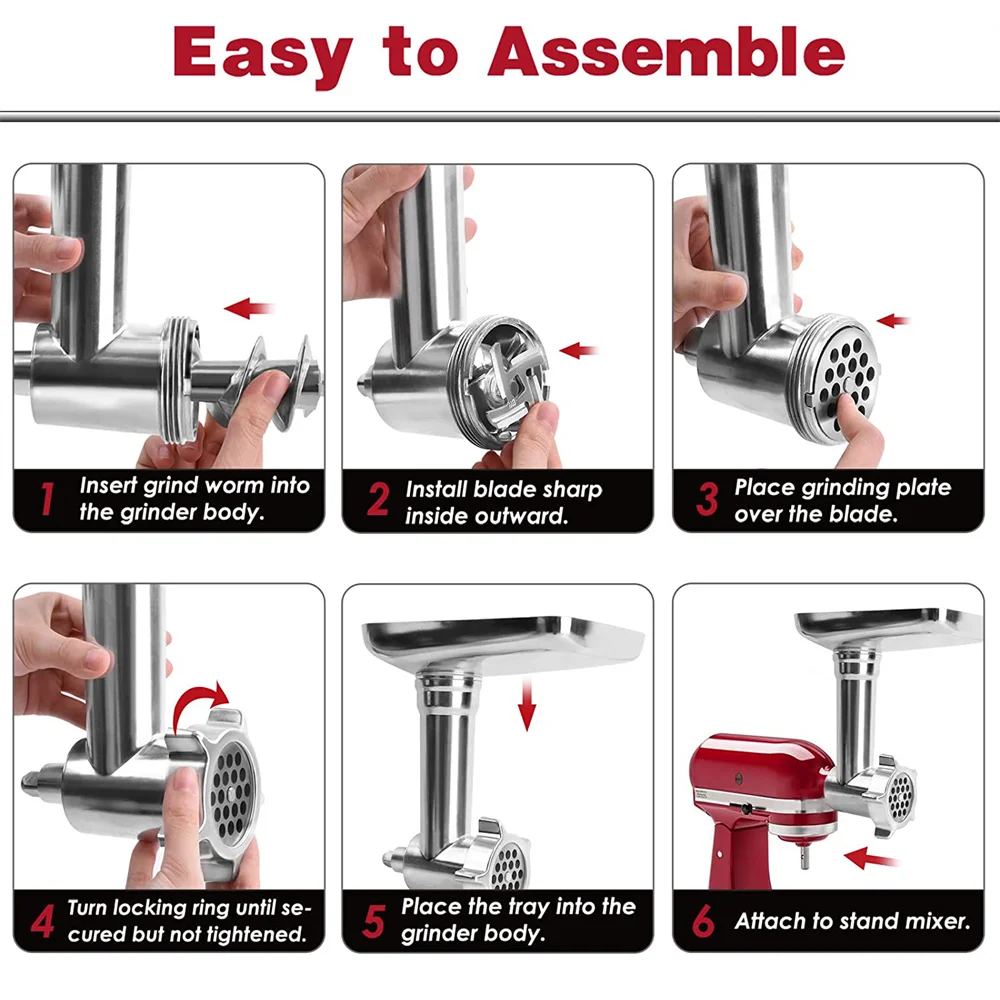 Easy to Assemble

1 Insert grind worm into the grinder body.

2 Install blade sharp inside outward.

3 Place grinding plate over the blade.

4 Turn locking ring until secured but not tightened.

5 Place the tray into the grinder body.

6 Attach to stand mixer.