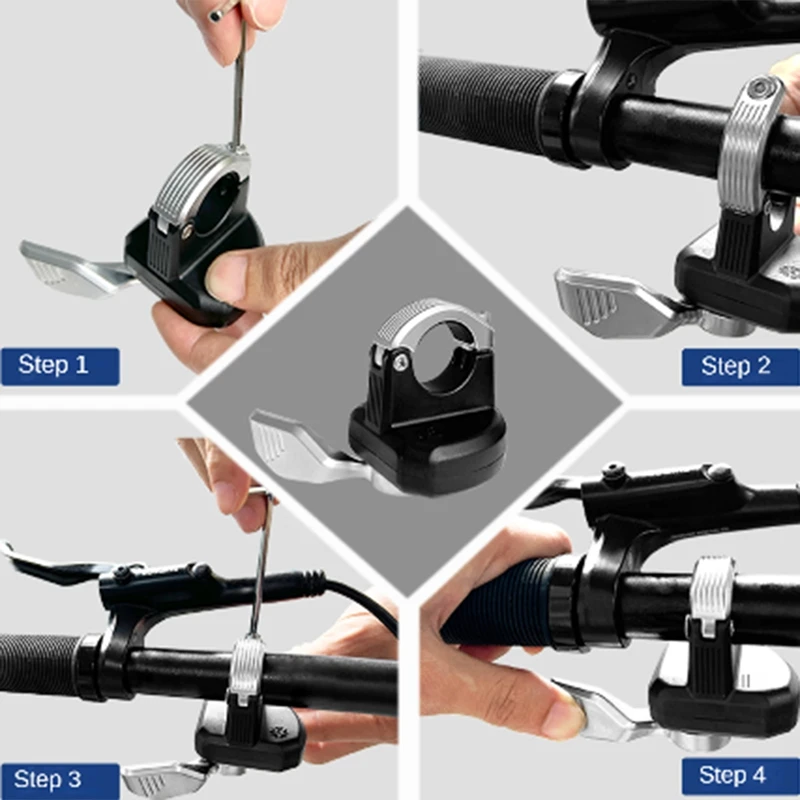 Step 1

Step 2

Step 3

Step 4