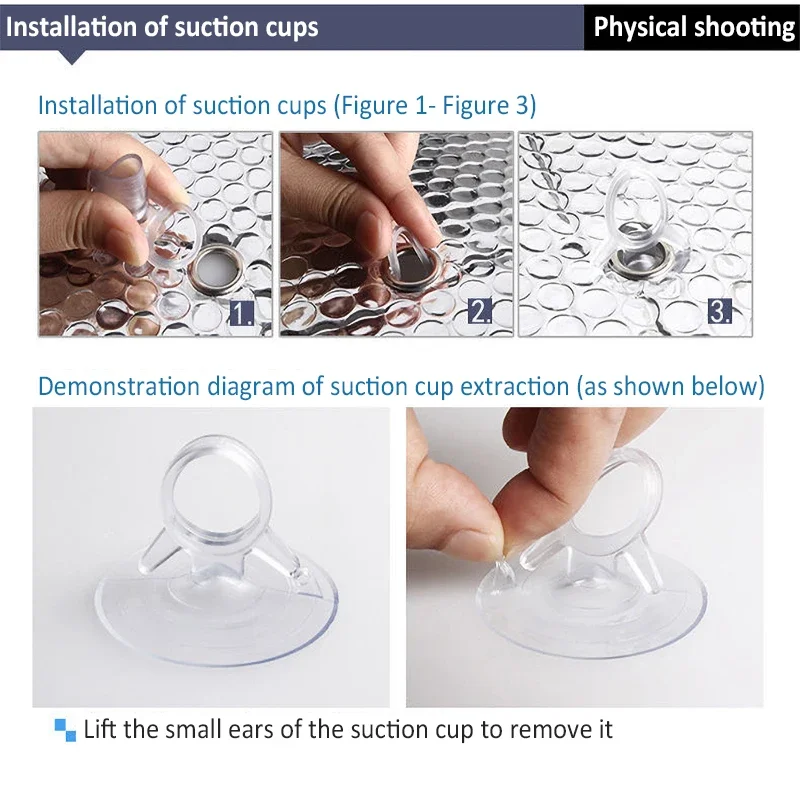 Installation of suction cups

Physical shooting

Installation of suction cups (Figure 1- Figure 3)

1.

2.

3.

Demonstration diagram of suction cup extraction (as shown below)

Lift the small ears of the suction cup to remove it