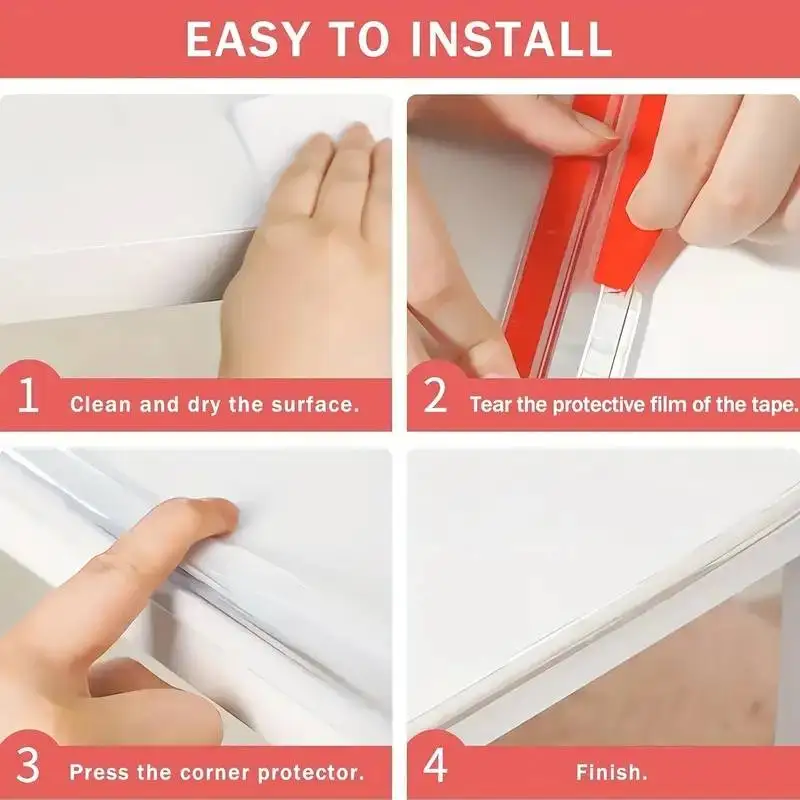 EASY TO INSTALL

1 Clean and dry the surface.

2 Tear the protective film of the tape.

3 Press the corner protector.

4 Finish.