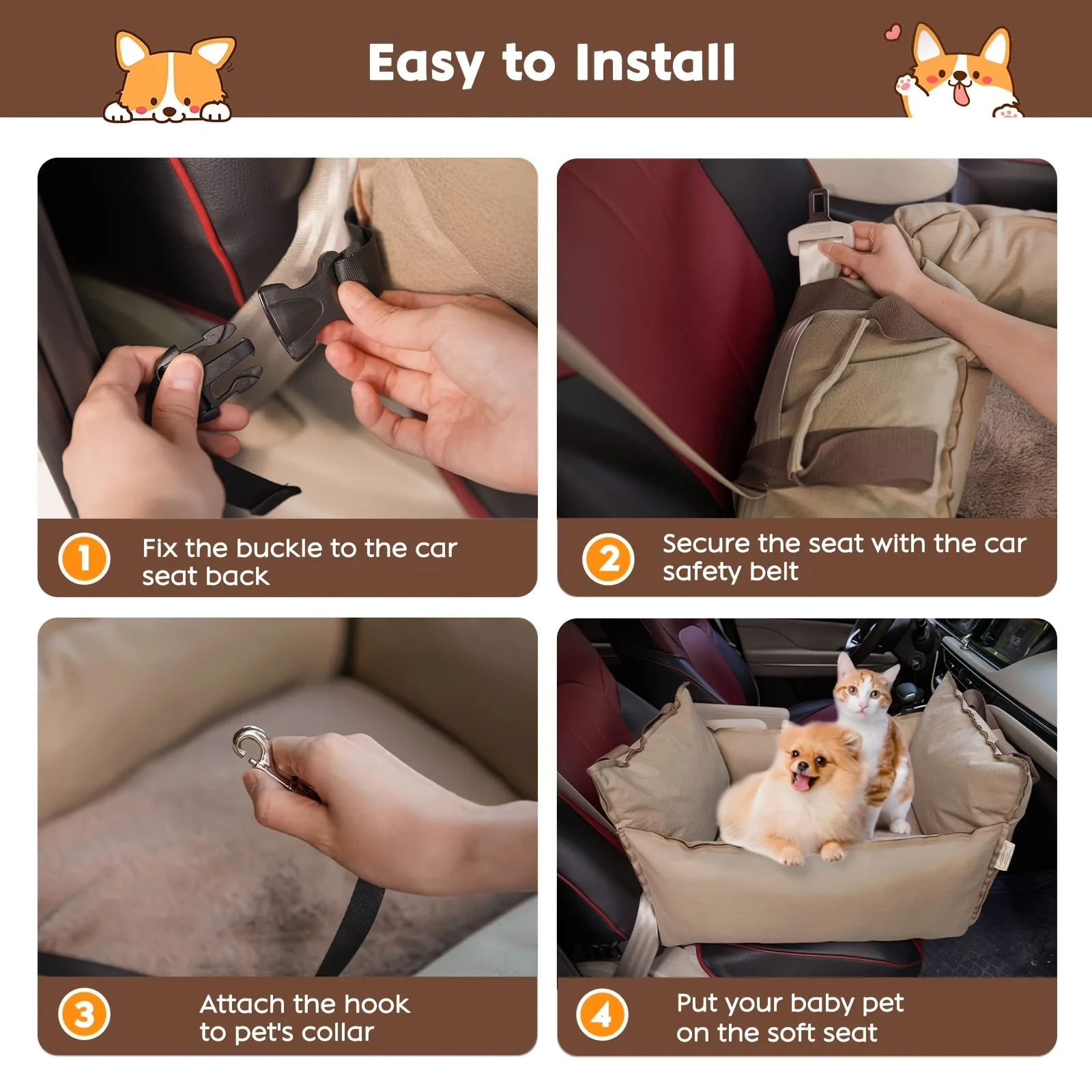 Easy to Install

1 Fix the buckle to the car seat back

2 Secure the seat with the car safety belt

3 Attach the hook to pet's collar

4 Put your baby pet on the soft seat