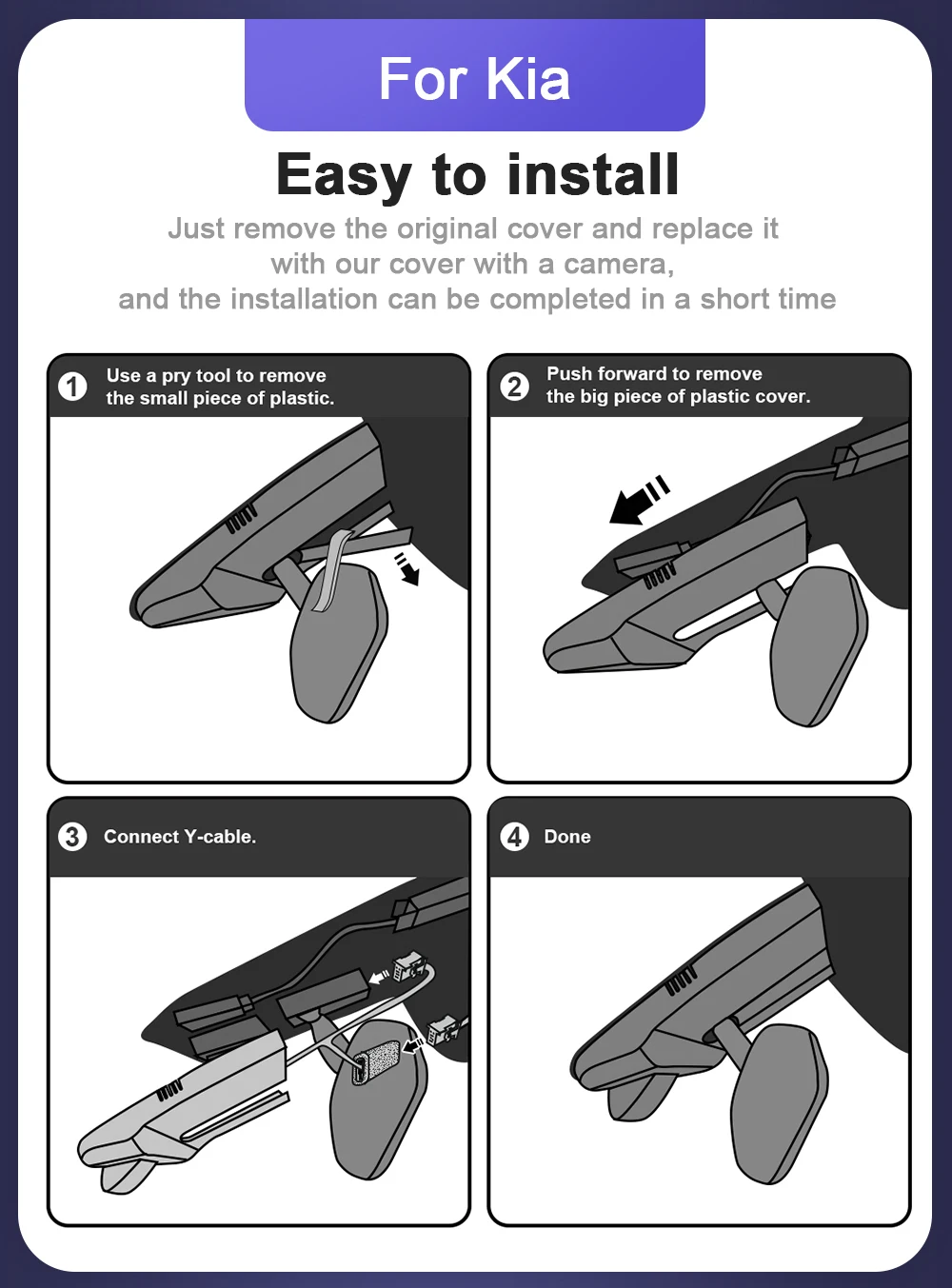 For Kia

Easy to install

Just remove the original cover and replace it with our cover with a camera, and the installation can be completed in a short time

1 Use a pry tool to remove the small piece of plastic.

2 Push forward to remove the big piece of plastic cover.

3 Connect Y-cable.

4 Done