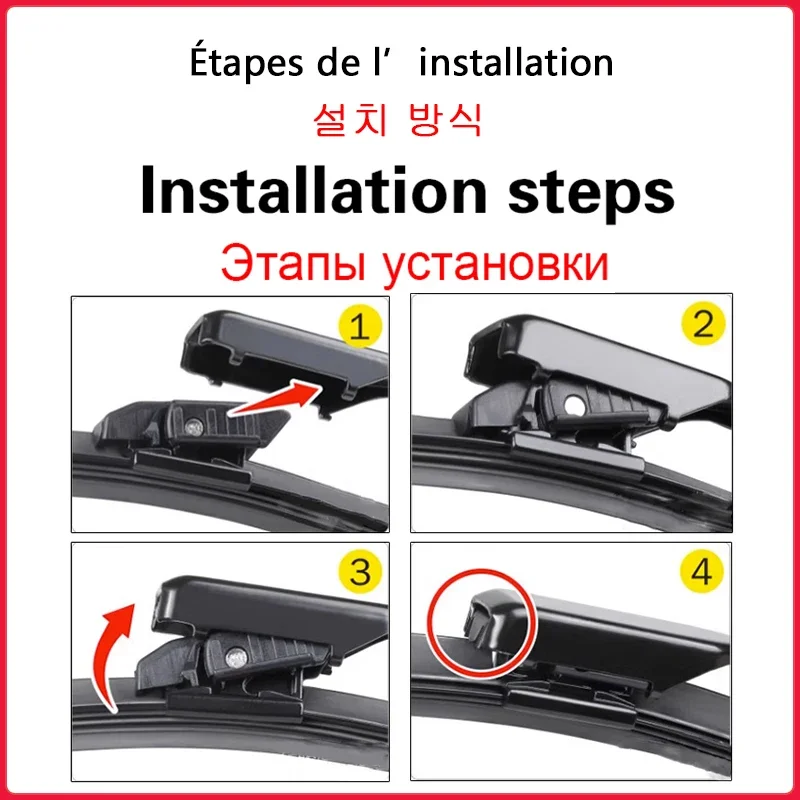 Étapes de l’ installation

설치 방식

Installation steps

Этапы установки

1

2

3

4