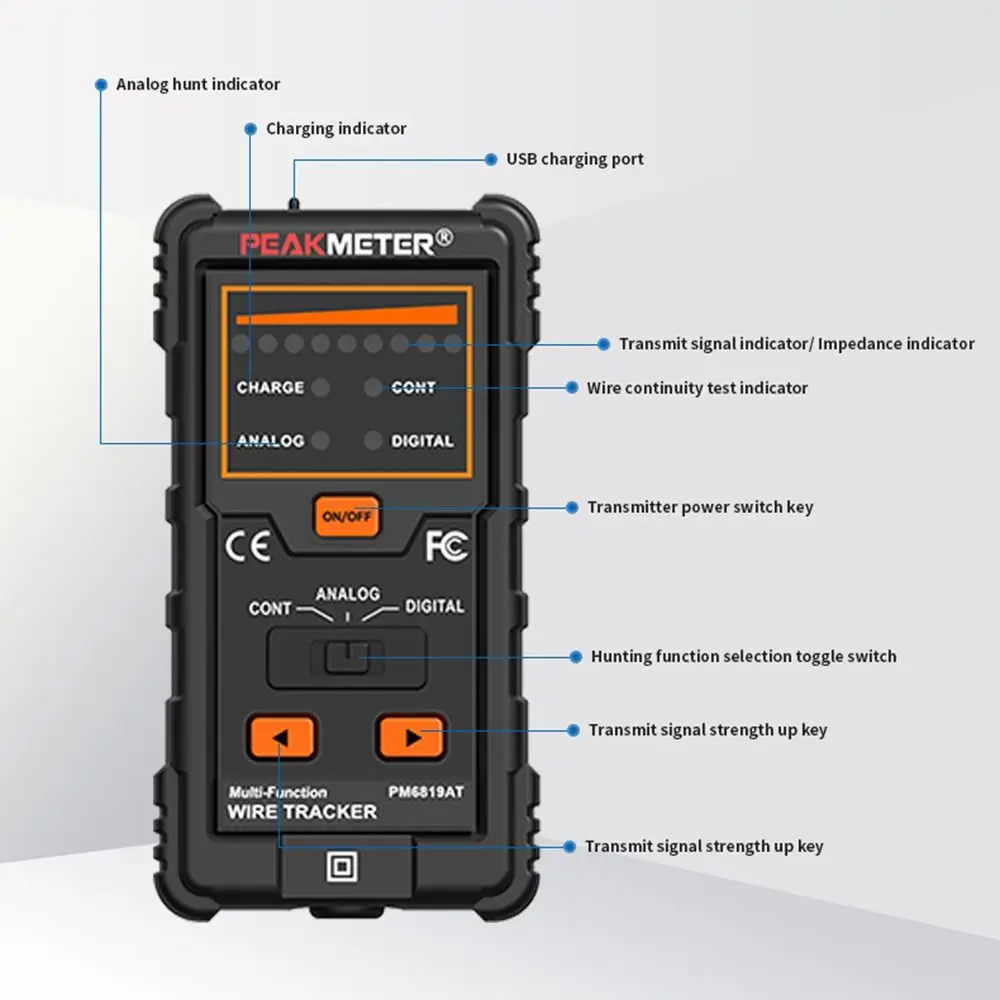 Analog hunt indicator

Charging indicator

USB charging port

PEAKMETER®

Transmit signal indicator/ Impedance indicator

CHARGE

CONT

Wire continuity test indicator

ANALOG

DIGITAL

ON/OFF

Transmitter power switch key

CE

FC

CONT

ANALOG

DIGITAL

Hunting function selection toggle switch

Transmit signal strength up key

Multi-Function

PM6819AT

WIRE TRACKER

Transmit signal strength up key