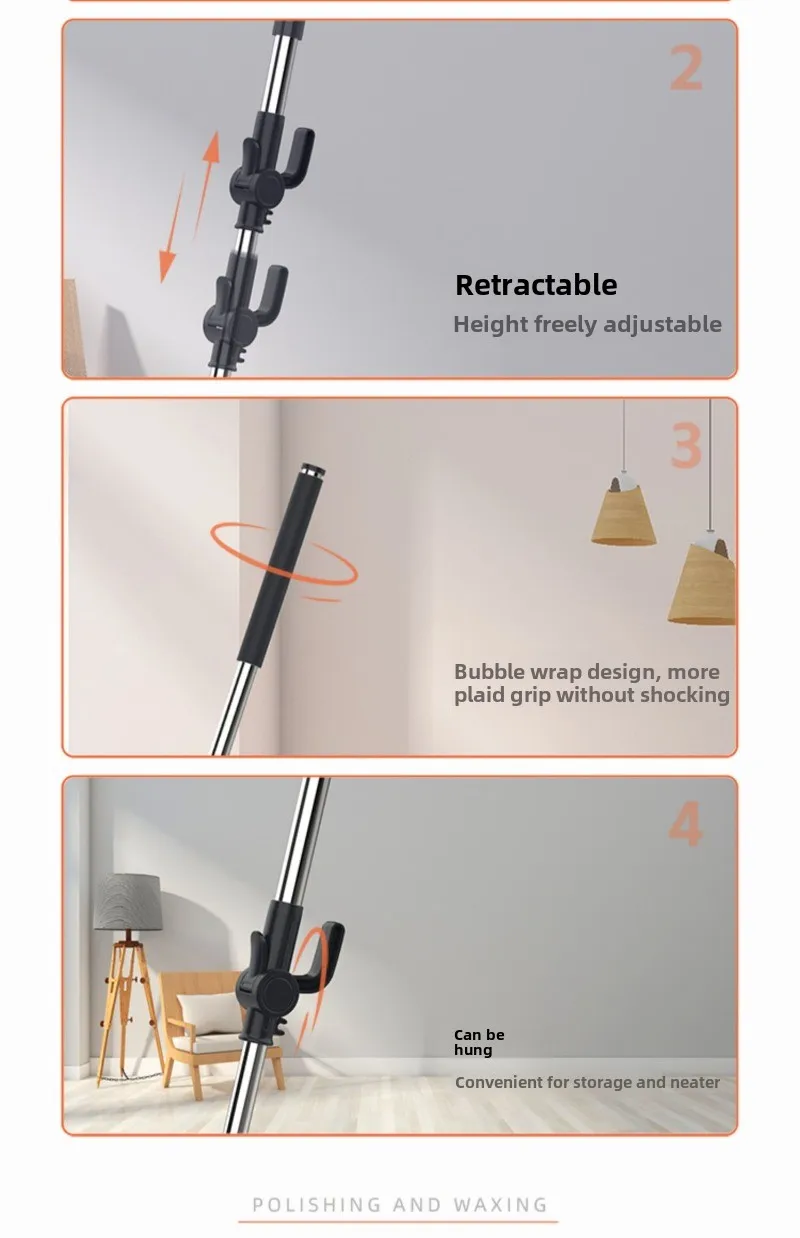 2

Retractable

Height freely adjustable

3

Bubble wrap design, more plaid grip without shocking

4

Can be hung

Convenient for storage and neater

POLISHING AND WAXING