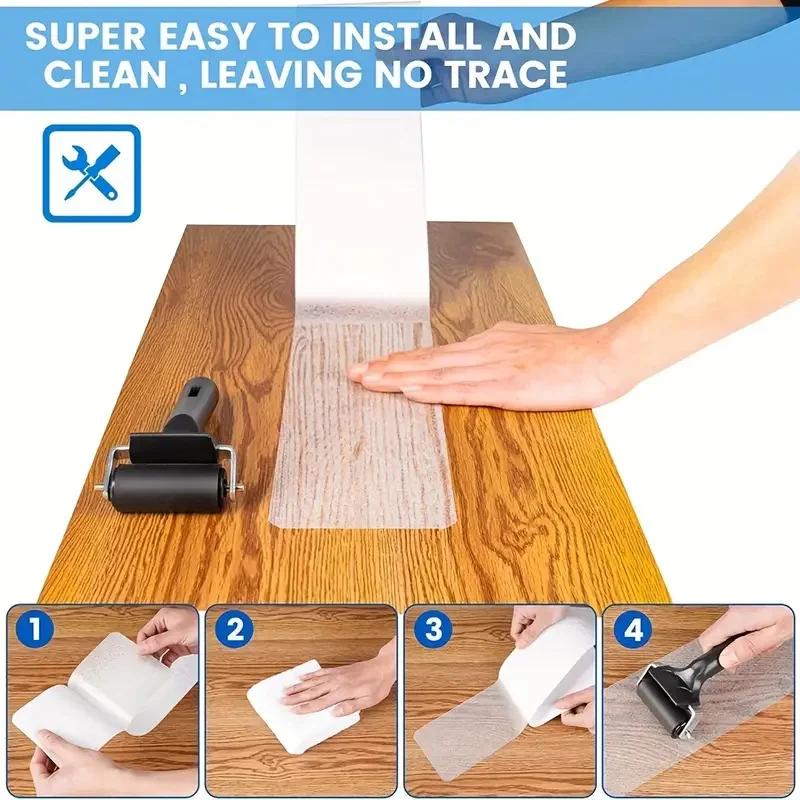 SUPER EASY TO INSTALL AND CLEAN , LEAVING NO TRACE

1

2

3

4