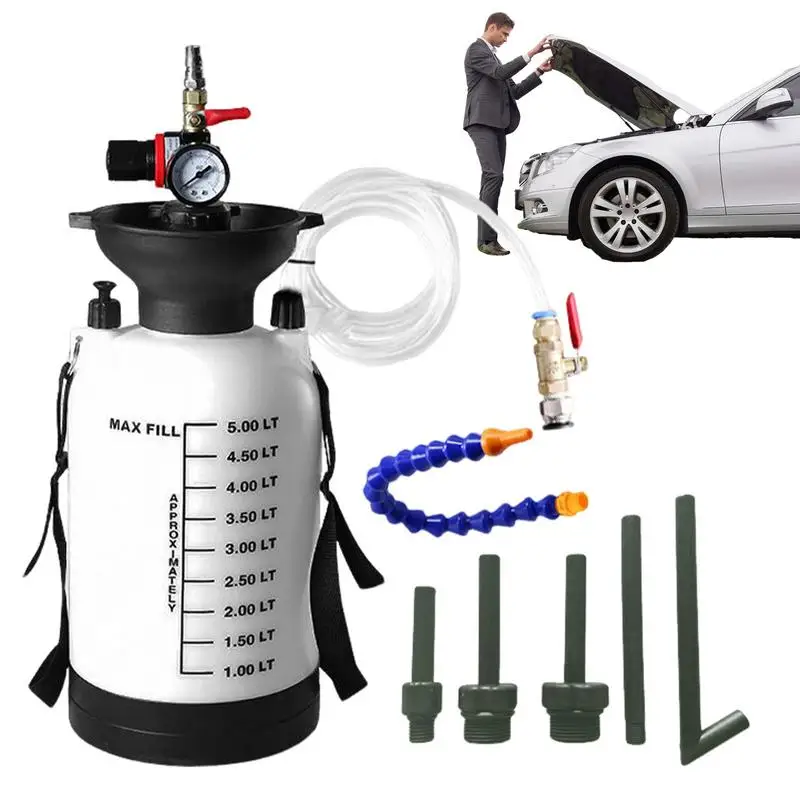 MAX FILL
5.00 LT
4.50 LT
4.00 LT
3.50 LT
3.00 LT
2.50 LT
2.00 LT
1.50 LT
1.00 LT
APPROXIMATELY