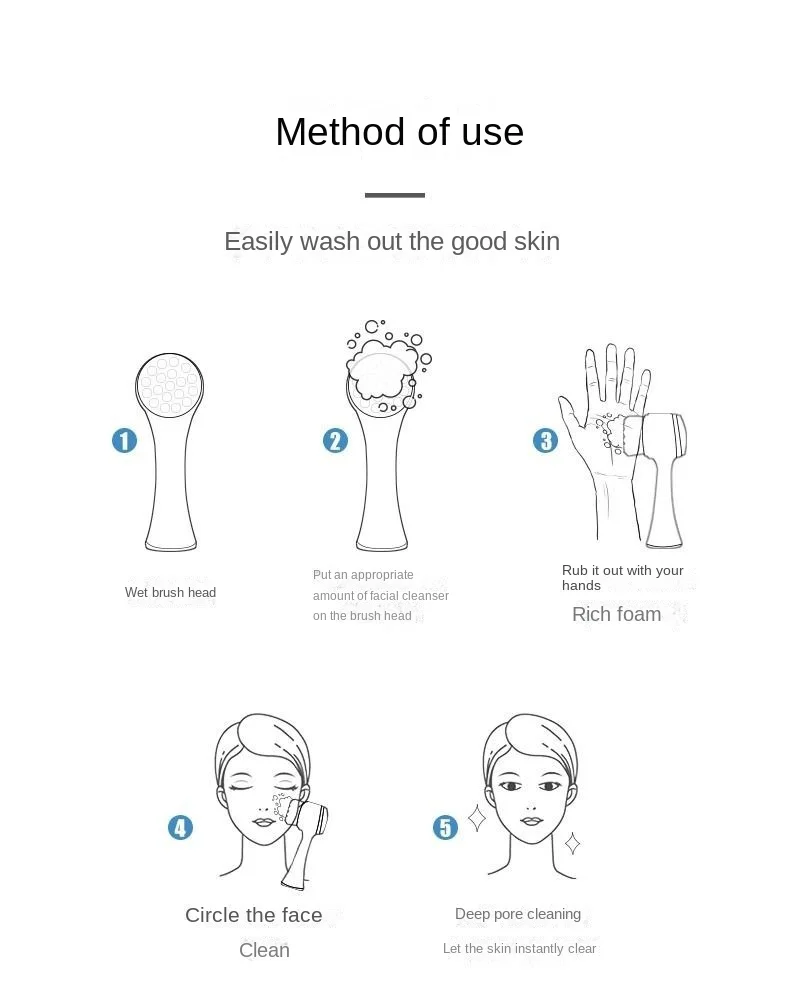 Method of use

Easily wash out the good skin

1

Wet brush head

2

Put an appropriate amount of facial cleanser on the brush head

3

Rub it out with your hands

Rich foam

4

Circle the face

Clean

5

Deep pore cleaning

Let the skin instantly clear