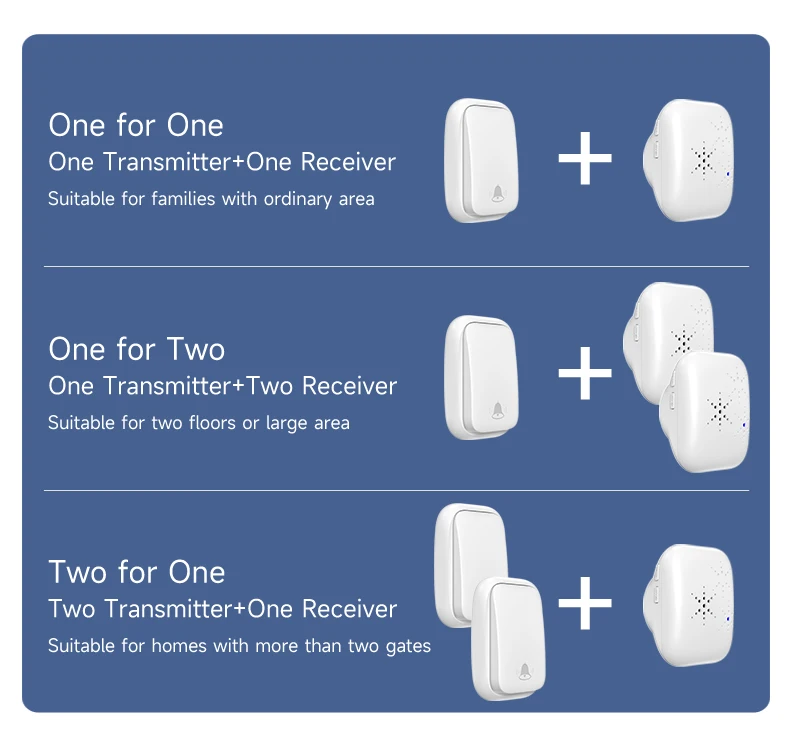 One for One
One Transmitter+One Receiver
Suitable for families with ordinary area

One for Two
One Transmitter+Two Receiver
Suitable for two floors or large area

Two for One
Two Transmitter+One Receiver
Suitable for homes with more than two gates