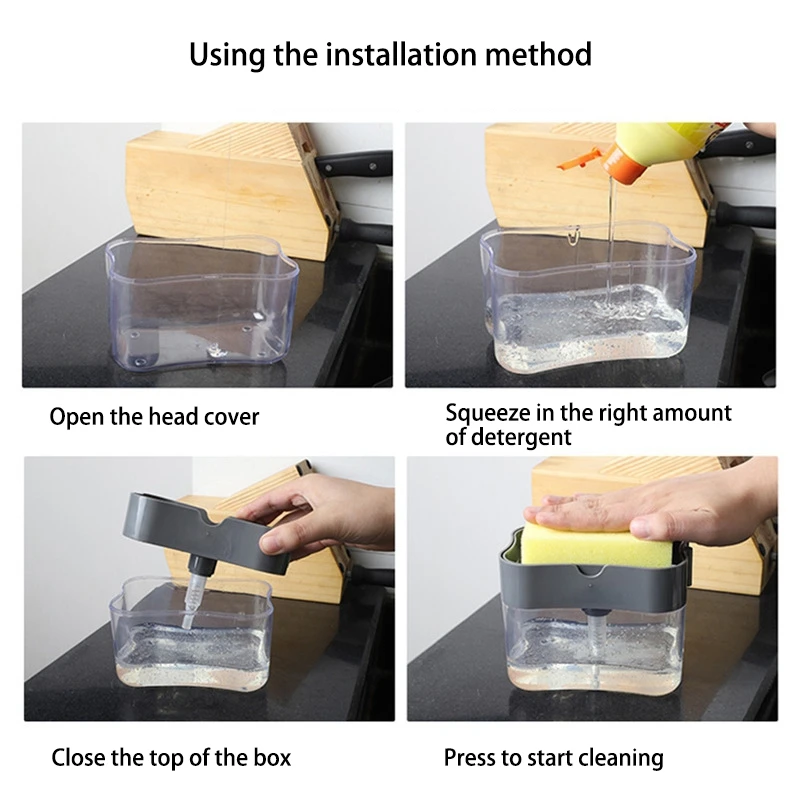 Using the installation method

Open the head cover

Squeeze in the right amount of detergent

Close the top of the box

Press to start cleaning