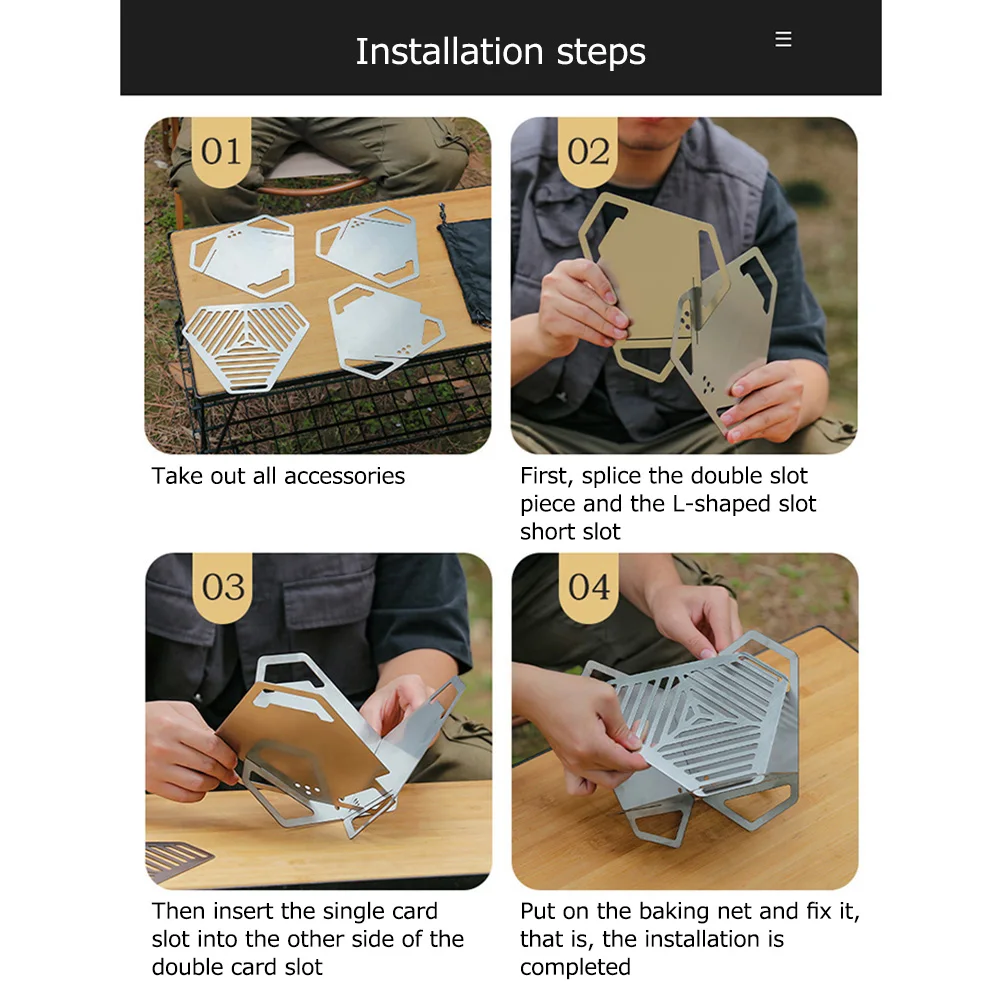 Installation steps

01

Take out all accessories

02

First, splice the double slot piece and the L-shaped slot short slot

03

Then insert the single card slot into the other side of the double card slot

04

Put on the baking net and fix it, that is, the installation is completed