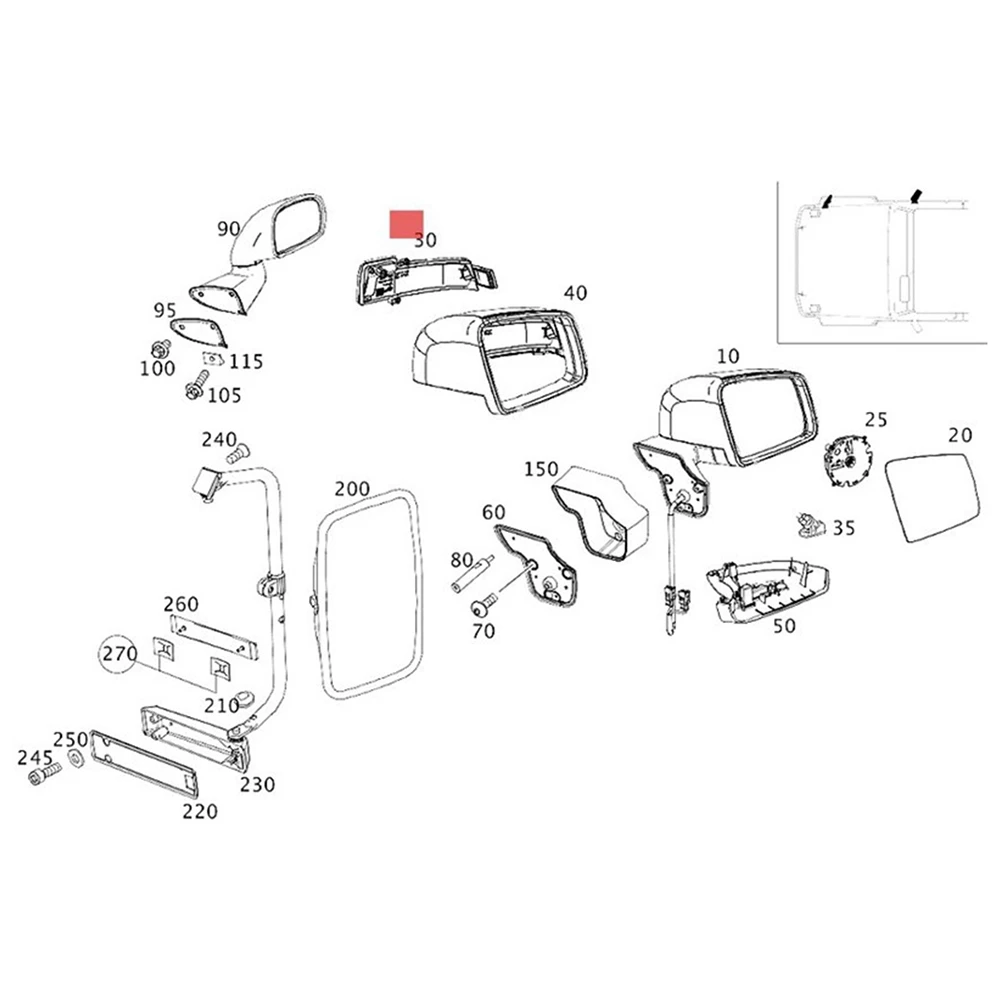 90
30
40
95
100
115
105
10
25
20
240
200
150
60
35
80
70
50
260
270
210
250
245
230
220