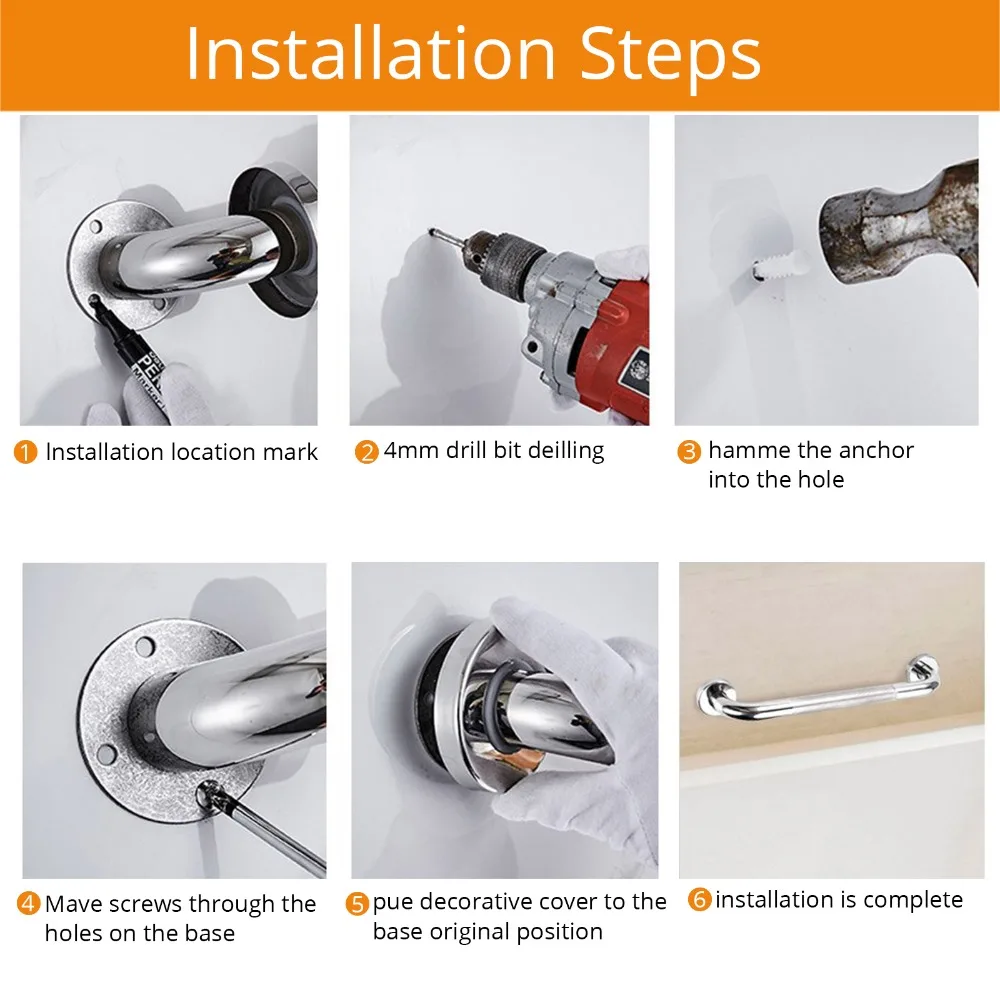 Installation Steps

1 Installation location mark

2 4mm drill bit deilling

3 hamme the anchor into the hole

4 Mave screws through the holes on the base

5 pue decorative cover to the base original position

6 installation is complete