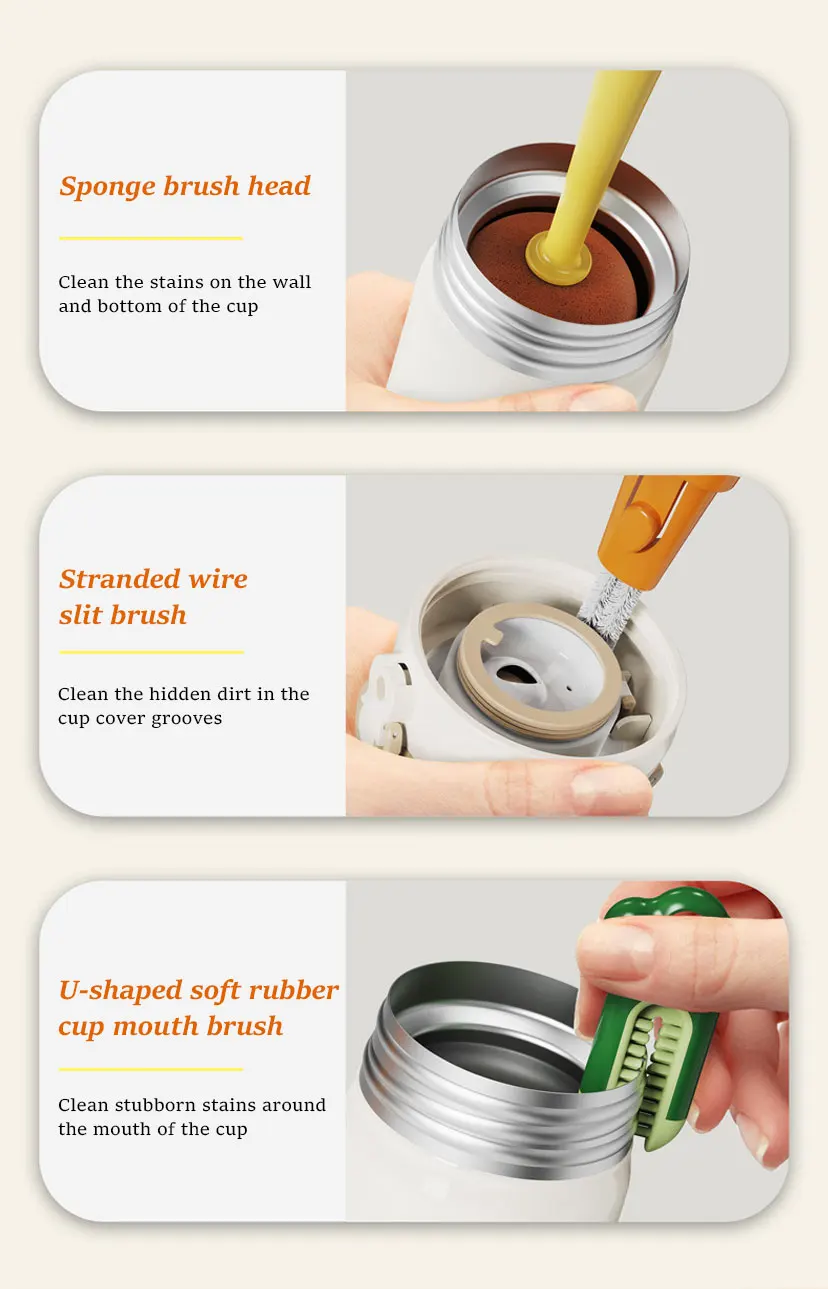 Sponge brush head

Clean the stains on the wall and bottom of the cup

Stranded wire slit brush

Clean the hidden dirt in the cup cover grooves

U-shaped soft rubber cup mouth brush

Clean stubborn stains around the mouth of the cup