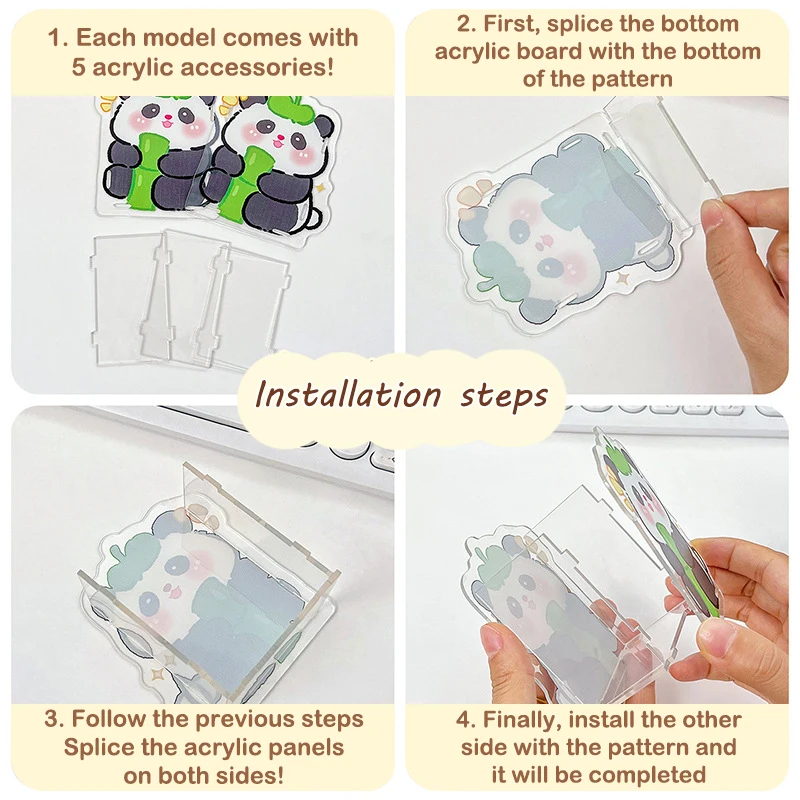 1. Each model comes with 5 acrylic accessories!

2. First, splice the bottom acrylic board with the bottom of the pattern

Installation steps

3. Follow the previous steps Splice the acrylic panels on both sides!

4. Finally, install the other side with the pattern and it will be completed