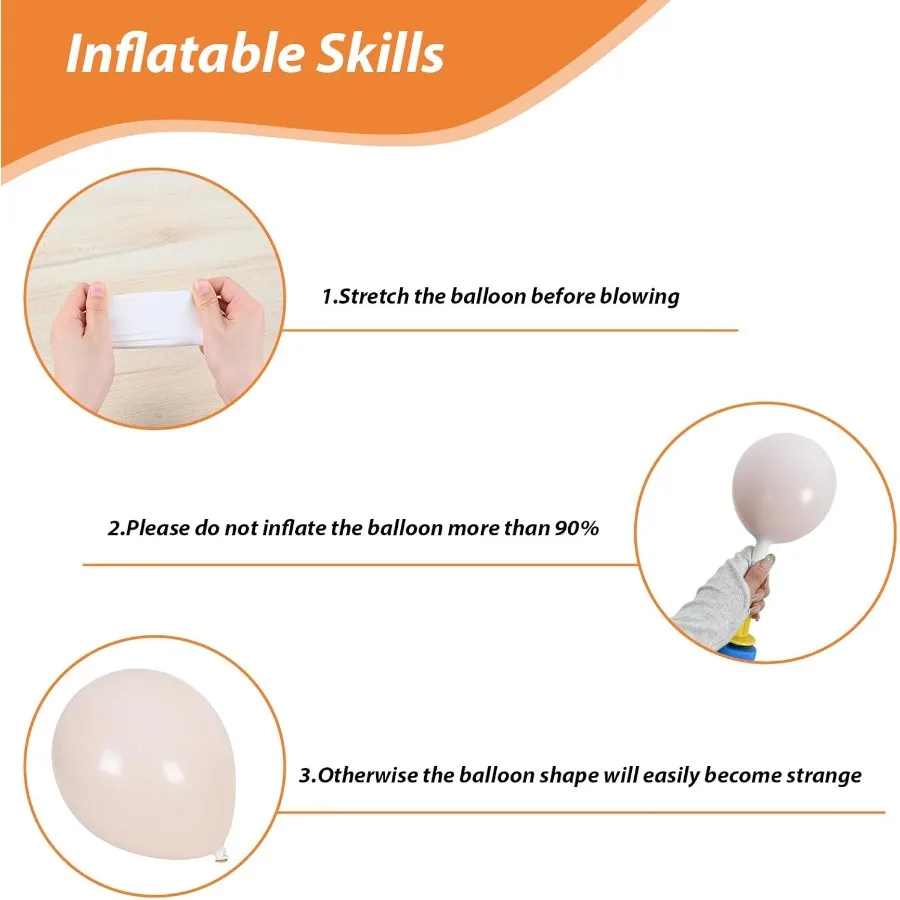 Inflatable Skills

1.Stretch the balloon before blowing

2.Please do not inflate the balloon more than 90%

3.Otherwise the balloon shape will easily become strange