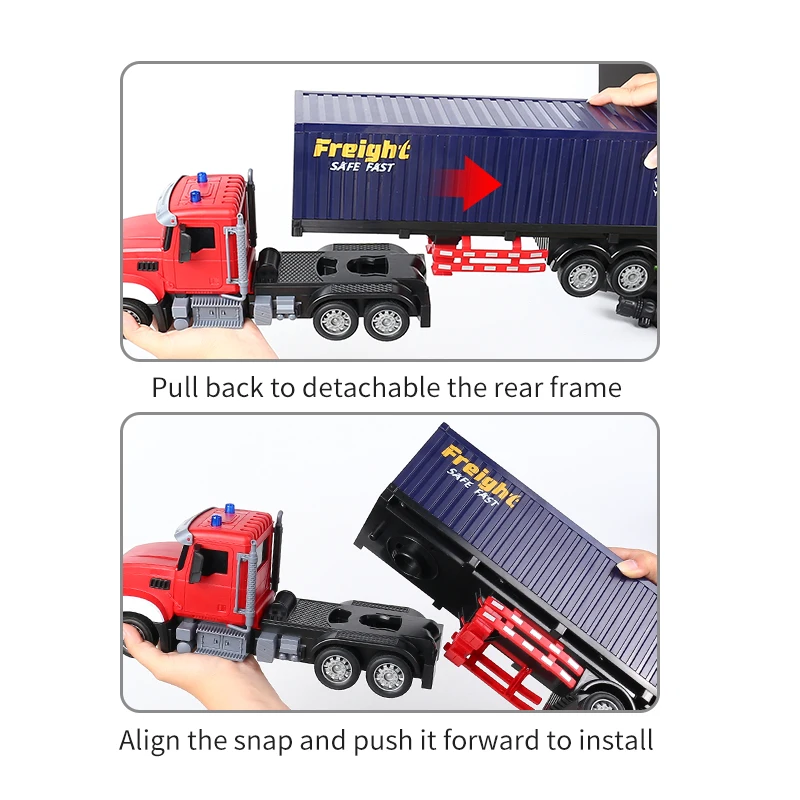 Freight
SAFE FAST

Pull back to detachable the rear frame

Freight
SAFE FAST

Align the snap and push it forward to install