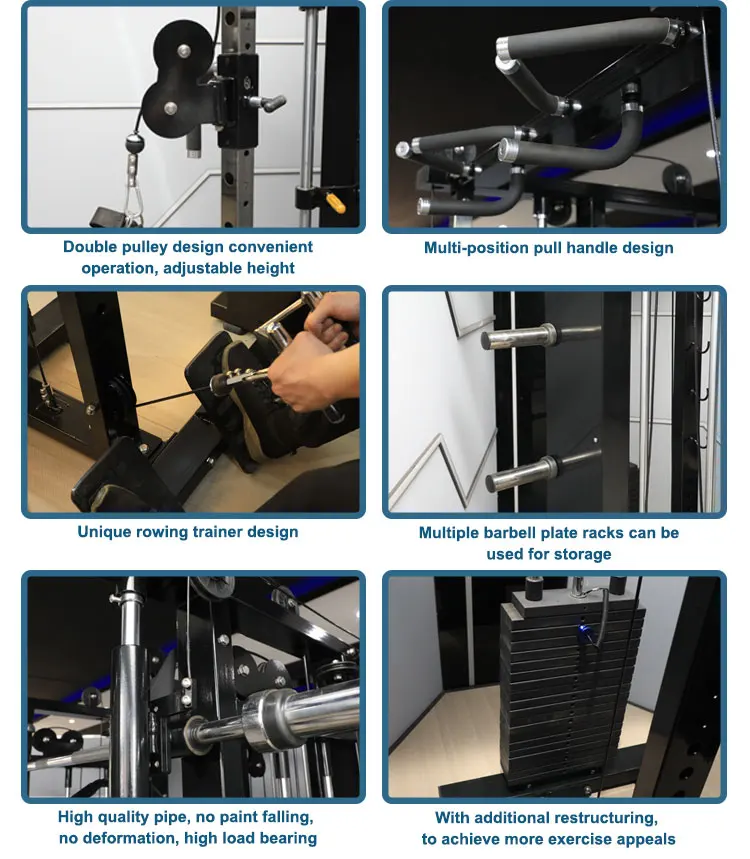 Double pulley design convenient operation, adjustable height

Multi-position pull handle design

Unique rowing trainer design

Multiple barbell plate racks can be used for storage

High quality pipe, no paint falling, no deformation, high load bearing

With additional restructuring, to achieve more exercise appeals