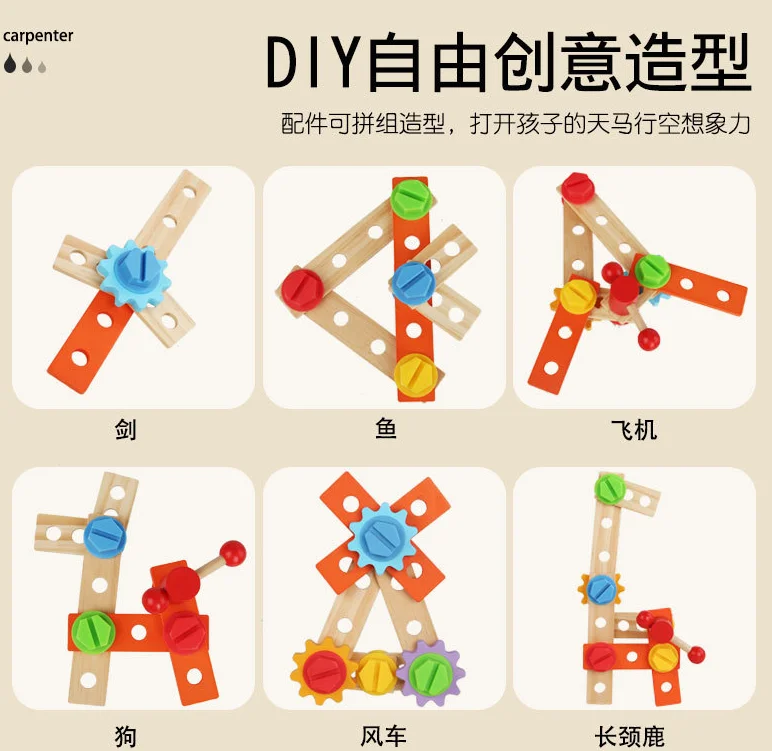 carpenter

DIY自由创意造型

配件可拼组造型，打开孩子的天马行空想象力

剑

鱼

飞机

狗

风车

长颈鹿